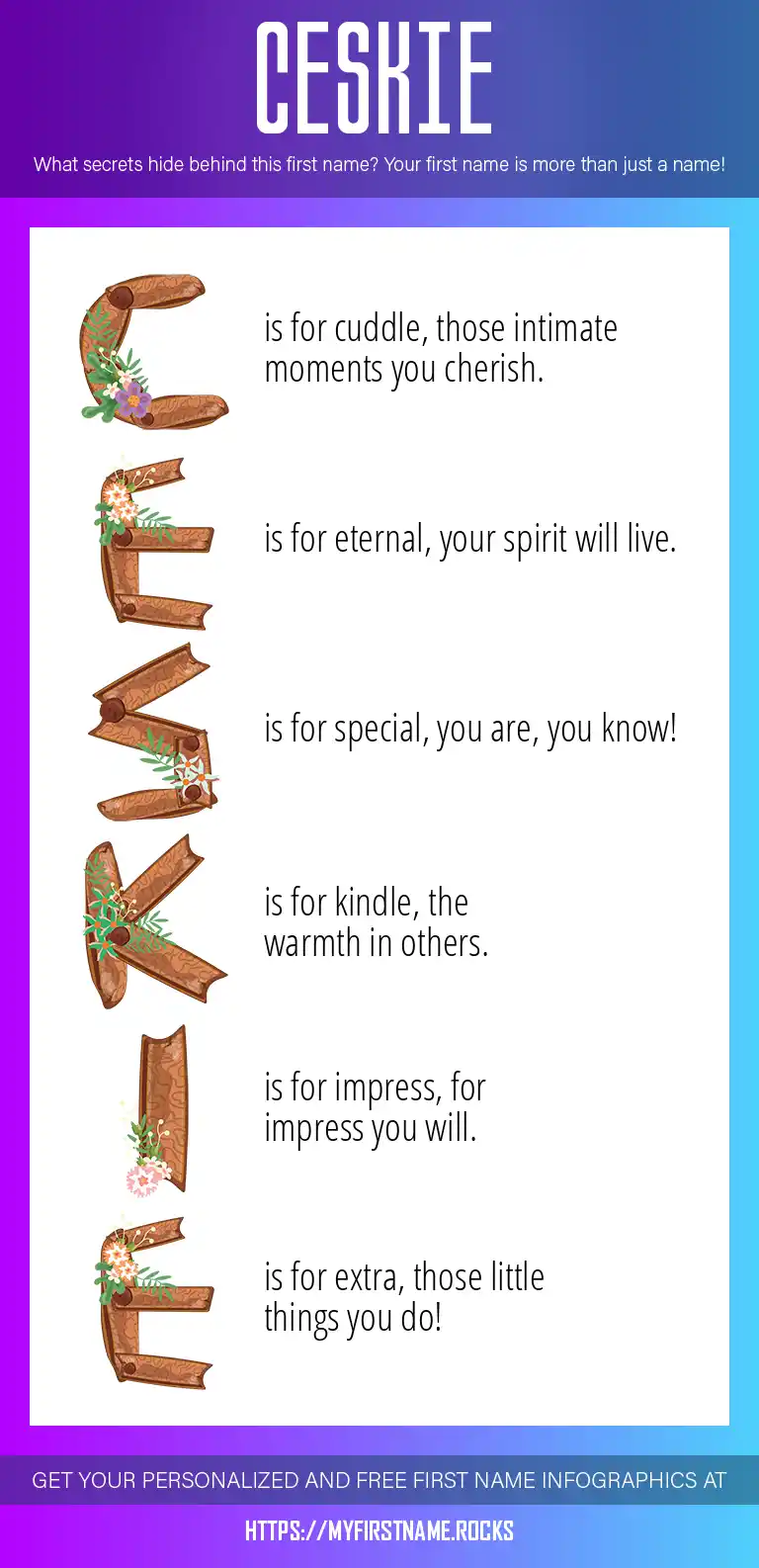 CESKIE

What secrets hide behind this first name? Your first name is more than just a name!

C is for cuddle, those intimate moments you cherish.

E is for eternal, your spirit will live.

S is for special, you are, you know!

K is for kindle, the warmth in others.

I is for impress, for impress you will.

E is for extra, those little things you do!

GET YOUR PERSONALIZED AND FREE FIRST NAME INFOGRAPHICS AT

HTTPS://MYFIRSTNAME.ROCKS