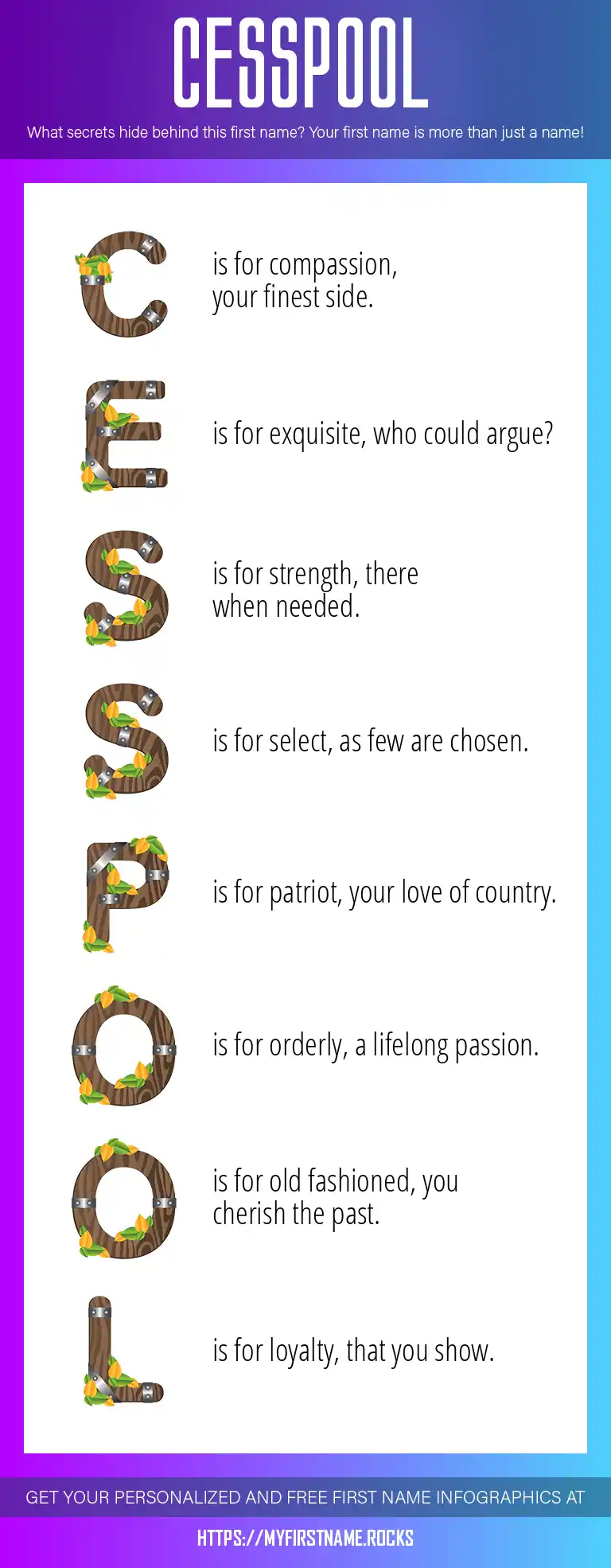 CESSPOOL

What secrets hide behind this first name? Your first name is more than just a name!

C is for compassion, your finest side.

E is for exquisite, who could argue?

S is for strength, there when needed.

S is for select, as few are chosen.

P is for patriot, your love of country.

O is for orderly, a lifelong passion.

O is for old fashioned, you cherish the past.

L is for loyalty, that you show.

GET YOUR PERSONALIZED AND FREE FIRST NAME INFOGRAPHICS AT

HTTPS://MYFIRSTNAME.ROCKS