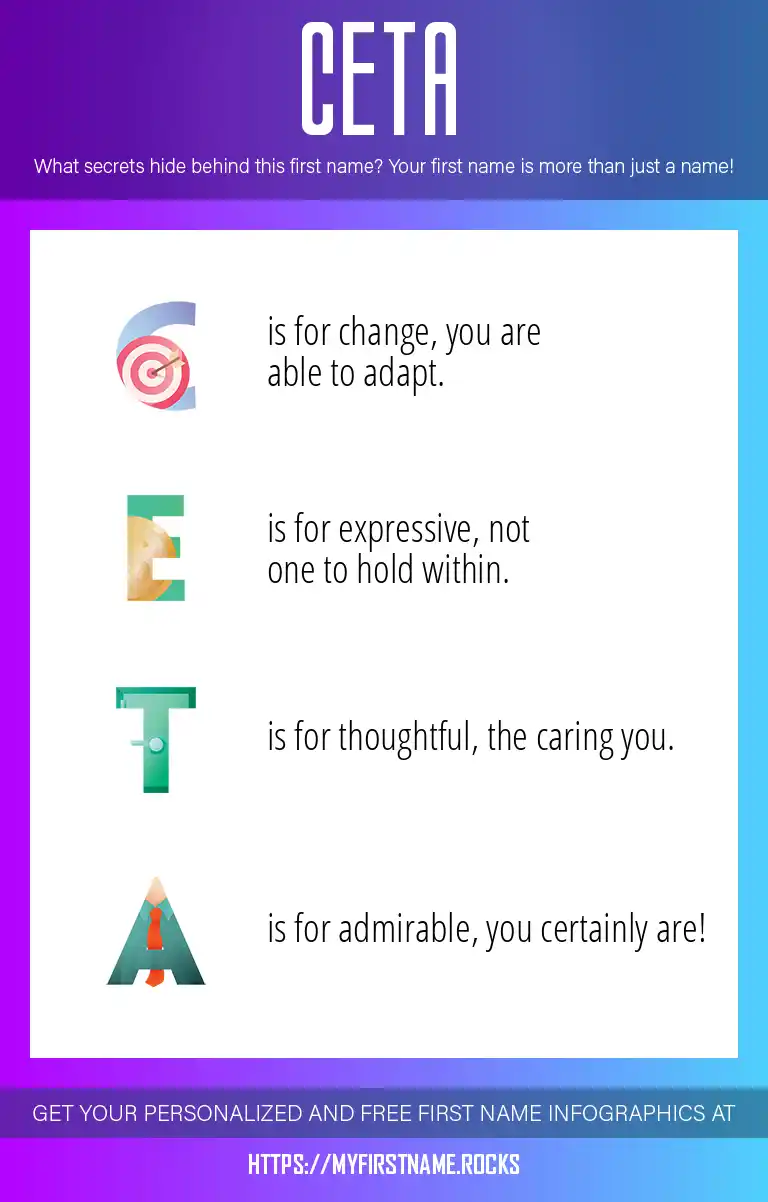 CETA

What secrets hide behind this first name? Your first name is more than just a name!

C is for change, you are able to adapt.

E is for expressive, not one to hold within.

T is for thoughtful, the caring you.

A is for admirable, you certainly are!

GET YOUR PERSONALIZED AND FREE FIRST NAME INFOGRAPHICS AT

HTTPS://MYFIRSTNAME.ROCKS