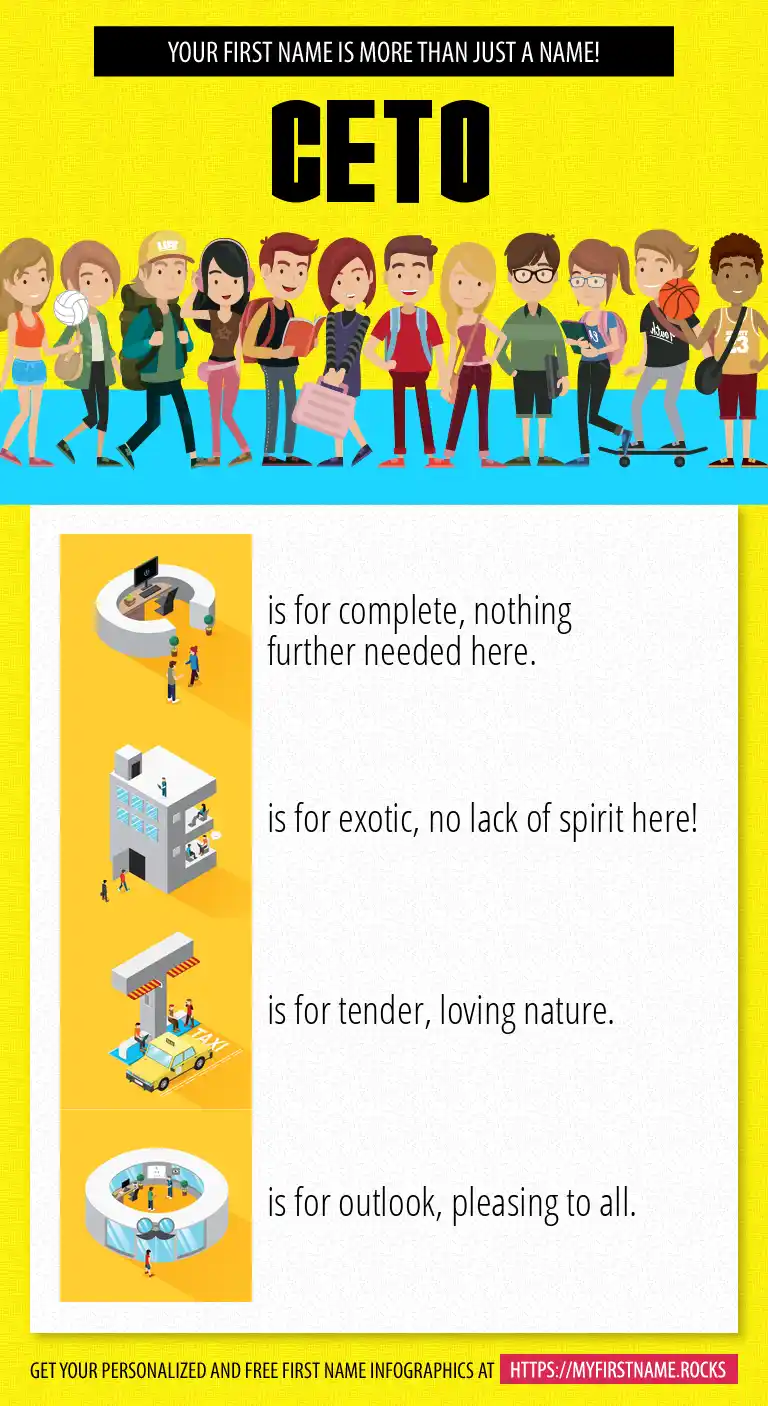 YOUR FIRST NAME IS MORE THAN JUST A NAME!

CETO

is for complete, nothing further needed here.

is for exotic, no lack of spirit here!

TAXI

is for tender, loving nature.

is for outlook, pleasing to all.

GET YOUR PERSONALIZED AND FREE FIRST NAME INFOGRAPHICS AT HTTPS://MYFIRSTNAME.ROCKS