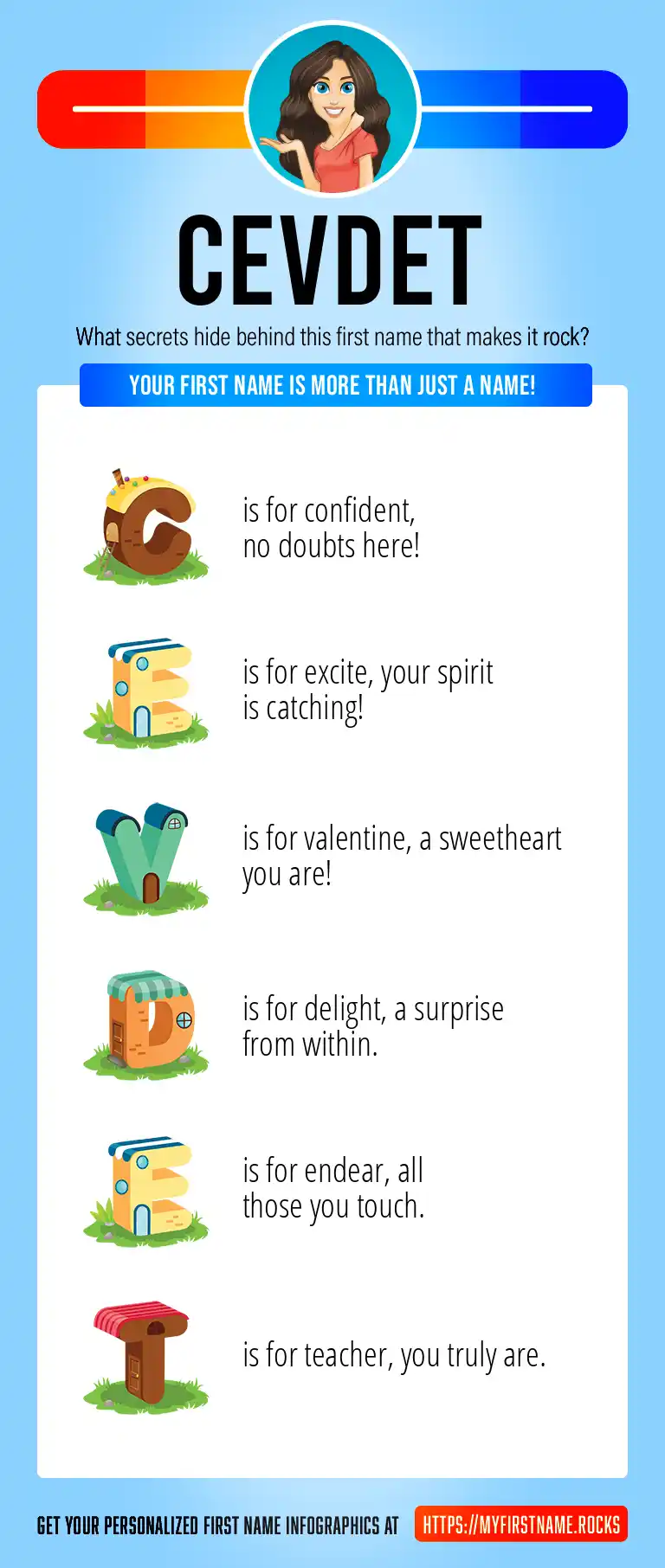 CEVDET

What secrets hide behind this first name that makes it rock?

YOUR FIRST NAME IS MORE THAN JUST A NAME!

C is for confident, no doubts here!

E is for excite, your spirit is catching!

V is for valentine, a sweetheart you are!

D is for delight, a surprise from within.

E is for endear, all those you touch.

T is for teacher, you truly are.

GET YOUR PERSONALIZED FIRST NAME INFOGRAPHICS AT HTTPS://MYFIRSTNAME.ROCKS