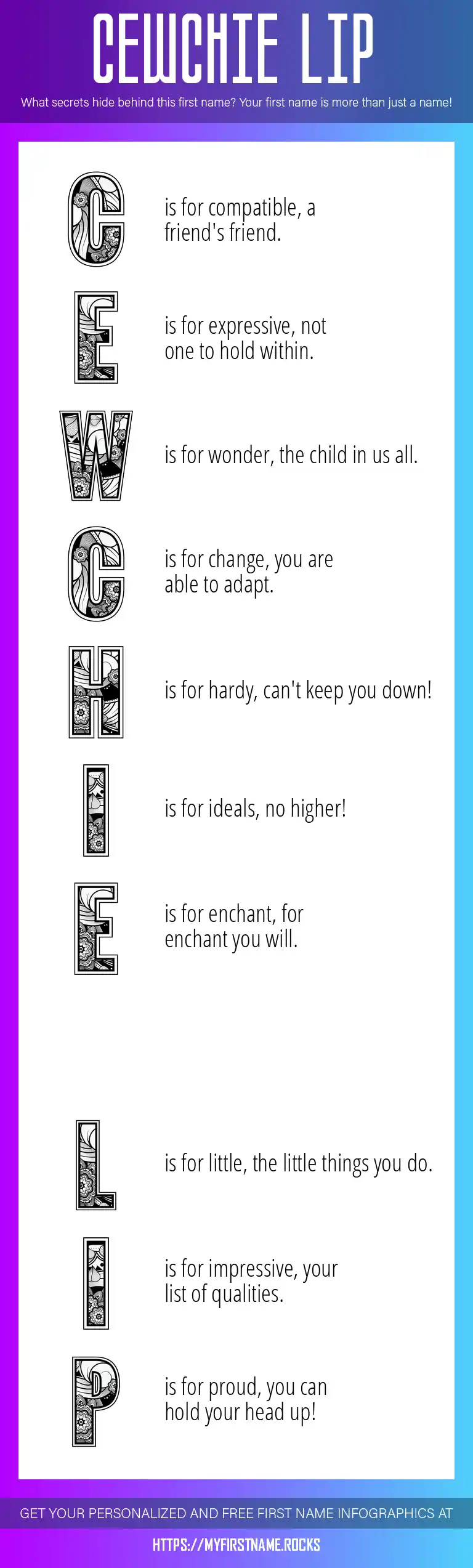 CEWCHIE LIP

What secrets hide behind this first name? Your first name is more than just a name!

C is for compatible, a friend's friend.

E is for expressive, not one to hold within.

W is for wonder, the child in us all.

C is for change, you are able to adapt.

H is for hardy, can't keep you down!

I is for ideals, no higher!

E is for enchant, for enchant you will.

L is for little, the little things you do.

I is for impressive, your list of qualities.

P is for proud, you can hold your head up!

GET YOUR PERSONALIZED AND FREE FIRST NAME INFOGRAPHICS AT

HTTPS://MYFIRSTNAME.ROCKS