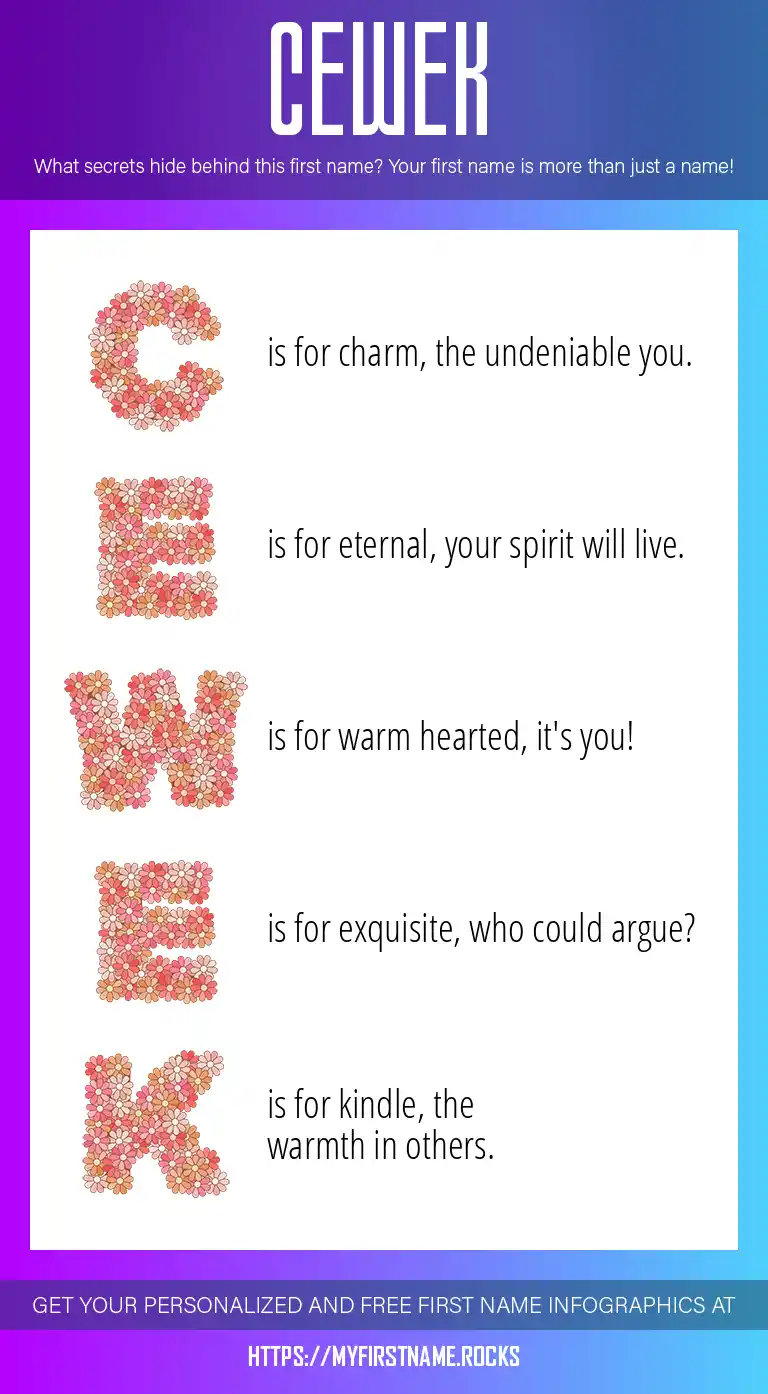 CEWEK

What secrets hide behind this first name? Your first name is more than just a name!

C is for charm, the undeniable you.

E is for eternal, your spirit will live.

W is for warm hearted, it's you!

E is for exquisite, who could argue?

K is for kindle, the warmth in others.

GET YOUR PERSONALIZED AND FREE FIRST NAME INFOGRAPHICS AT

HTTPS://MYFIRSTNAME.ROCKS