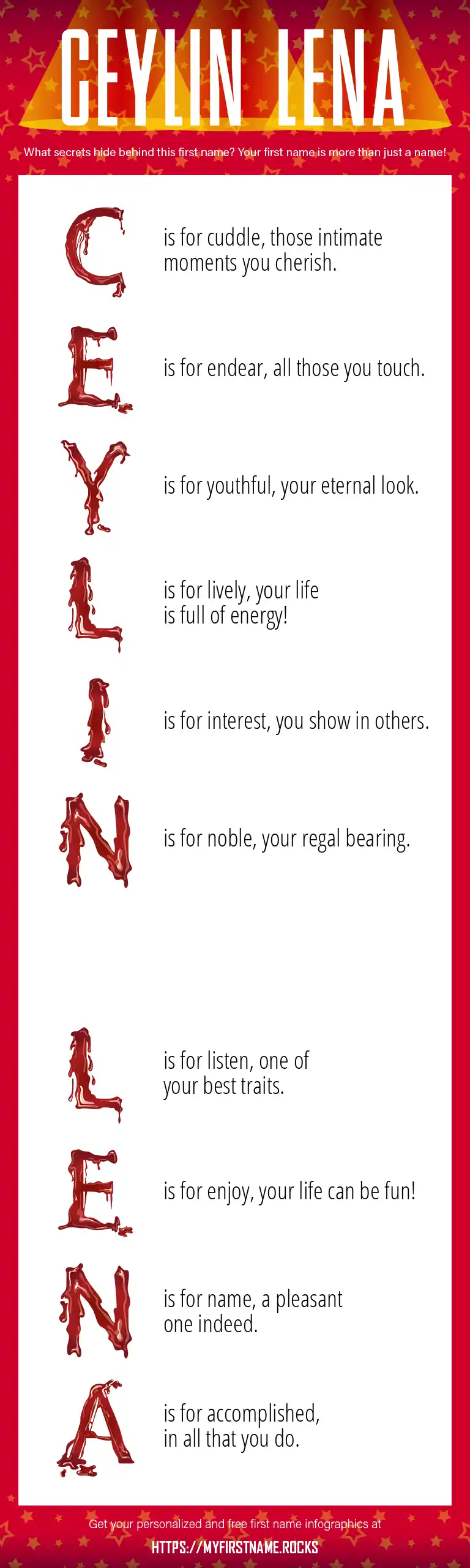 CEYLIN LENA

What secrets hide behind this first name? Your first name is more than just a name!

C is for cuddle, those intimate moments you cherish.

E is for endear, all those you touch.

Y is for youthful, your eternal look.

L is for lively, your life is full of energy!

I is for interest, you show in others.

N is for noble, your regal bearing.

L is for listen, one of your best traits.

E is for enjoy, your life can be fun!

N is for name, a pleasant one indeed.

A is for accomplished, in all that you do.

Get your personalized and free first name infographics at
HTTPS://MYFIRSTNAME.ROCKS