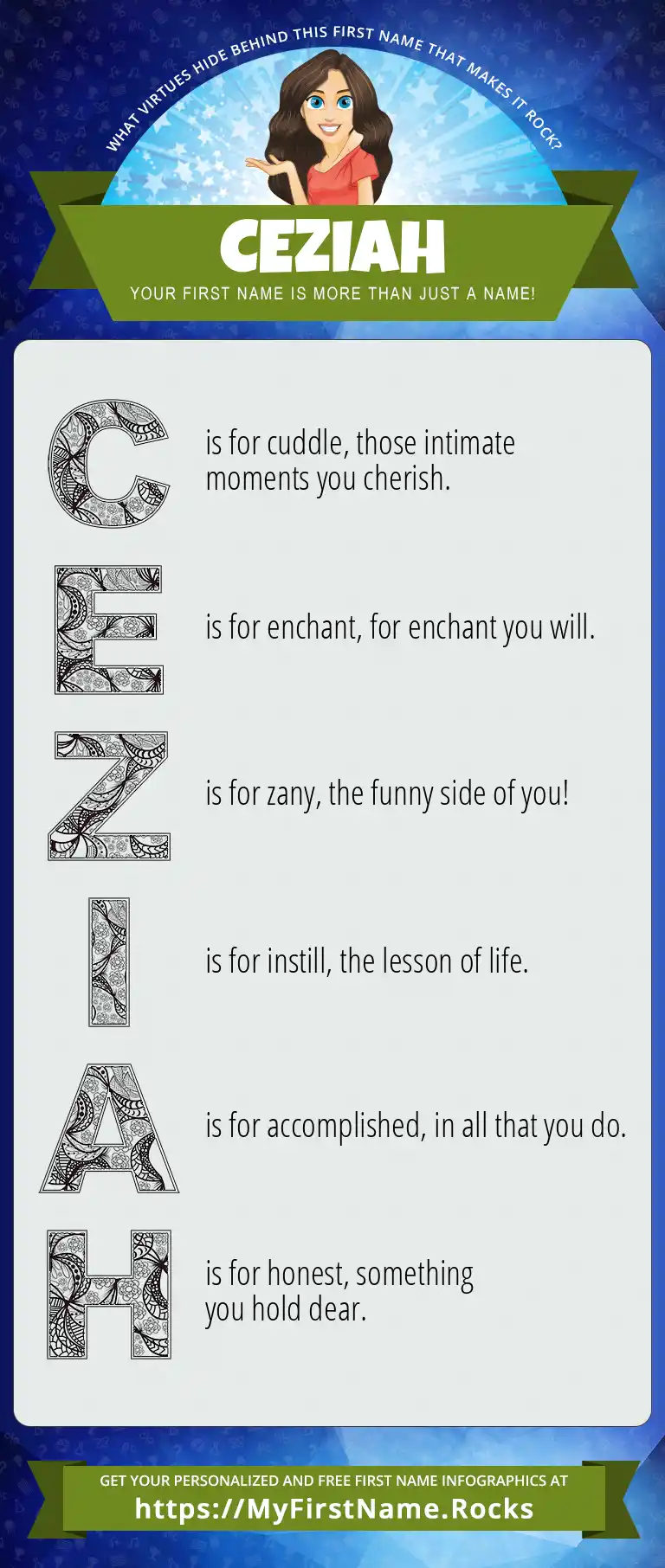 WHAT VIRTUES HIDE BEHIND THIS FIRST NAME THAT MAKES IT ROCK?

CEZIAH

YOUR FIRST NAME IS MORE THAN JUST A NAME!

C is for cuddle, those intimate moments you cherish.

E is for enchant, for enchant you will.

Z is for zany, the funny side of you!

I is for instill, the lesson of life.

A is for accomplished, in all that you do.

H is for honest, something you hold dear.

GET YOUR PERSONALIZED AND FREE FIRST NAME INFOGRAPHICS AT
https://MyFirstName.Rocks