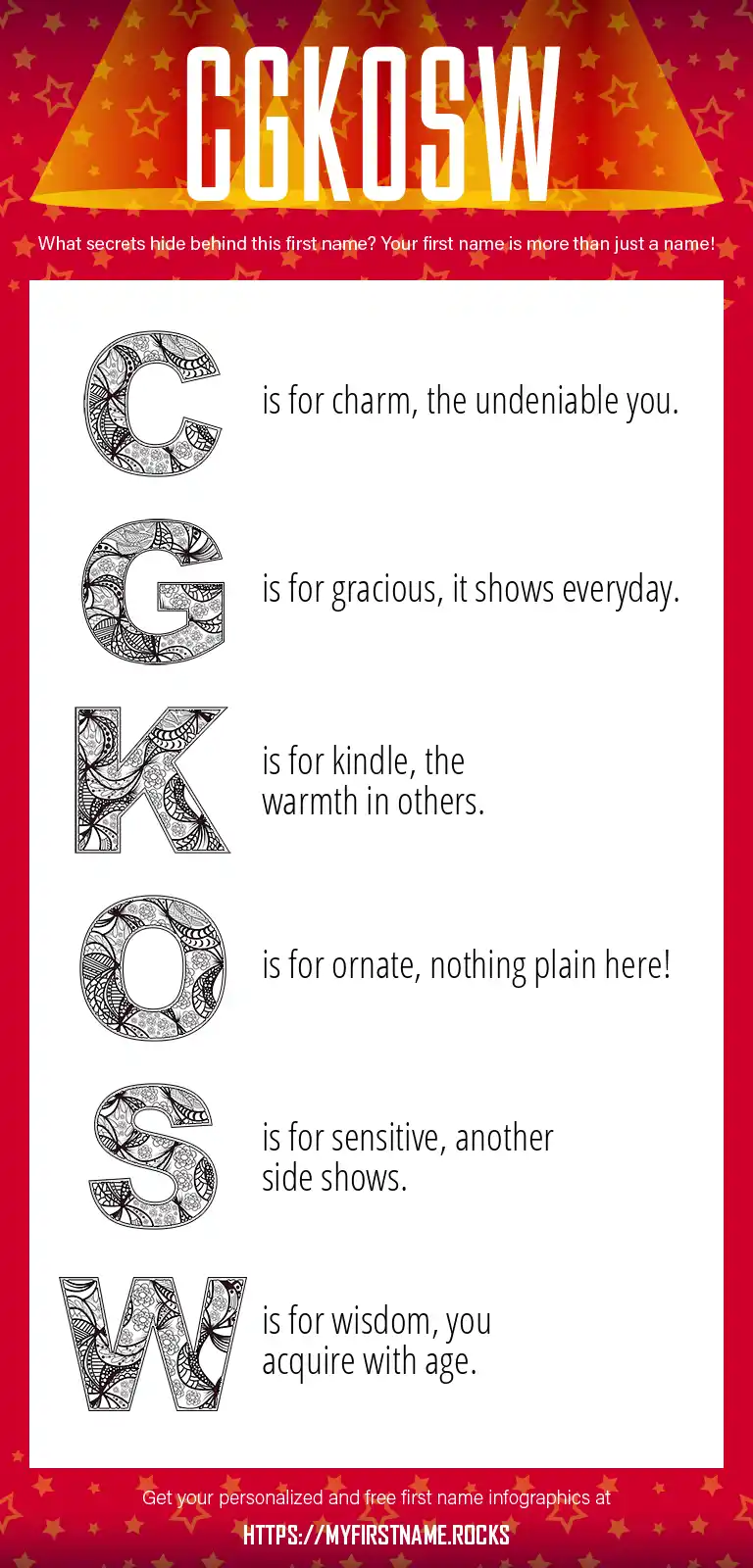 CGKOSW

What secrets hide behind this first name? Your first name is more than just a name!

C is for charm, the undeniable you.

G is for gracious, it shows everyday.

K is for kindle, the warmth in others.

O is for ornate, nothing plain here!

S is for sensitive, another side shows.

W is for wisdom, you acquire with age.

Get your personalized and free first name infographics at

HTTPS://MYFIRSTNAME.ROCKS