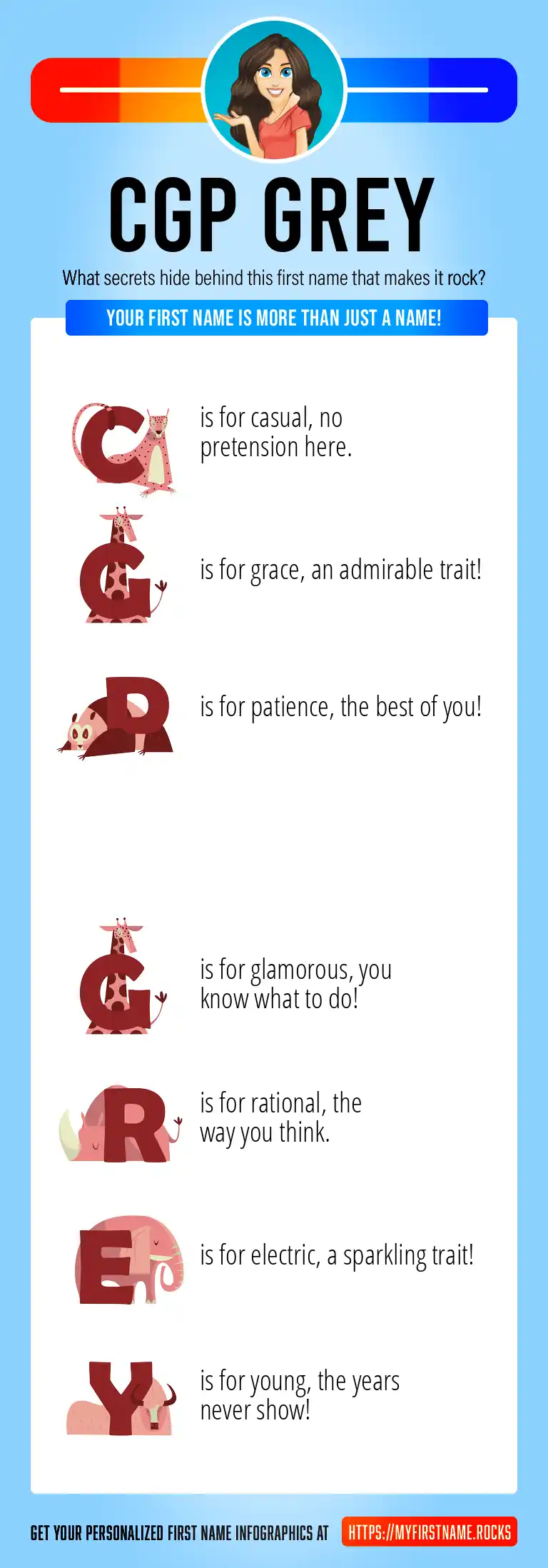 CGP GREY

What secrets hide behind this first name that makes it rock?

YOUR FIRST NAME IS MORE THAN JUST A NAME!

C is for casual, no pretension here.

G is for grace, an admirable trait!

P is for patience, the best of you!

G is for glamorous, you know what to do!

R is for rational, the way you think.

E is for electric, a sparkling trait!

Y is for young, the years never show!

GET YOUR PERSONALIZED FIRST NAME INFOGRAPHICS AT HTTPS://MYFIRSTNAME.ROCKS