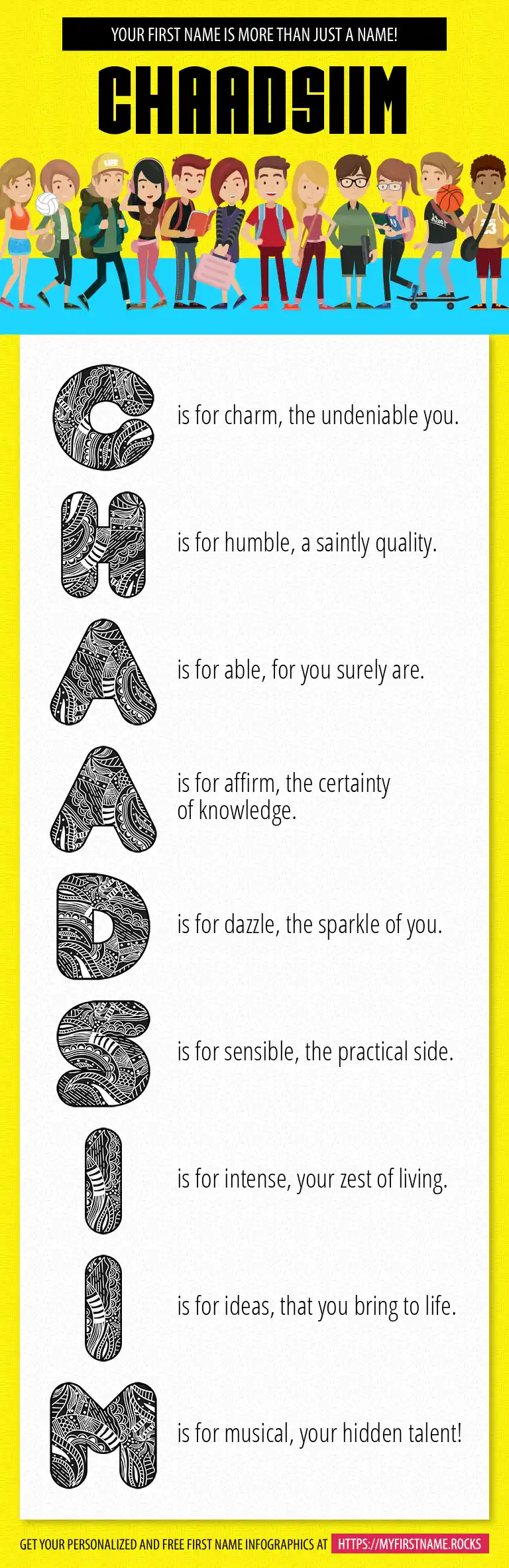 YOUR FIRST NAME IS MORE THAN JUST A NAME!

CHAADSIIM

C is for charm, the undeniable you.

H is for humble, a saintly quality.

A is for able, for you surely are.

A is for affirm, the certainty of knowledge.

D is for dazzle, the sparkle of you.

S is for sensible, the practical side.

I is for intense, your zest of living.

I is for ideas, that you bring to life.

M is for musical, your hidden talent!

GET YOUR PERSONALIZED AND FREE FIRST NAME INFOGRAPHICS AT HTTPS://MYFIRSTNAME.ROCKS