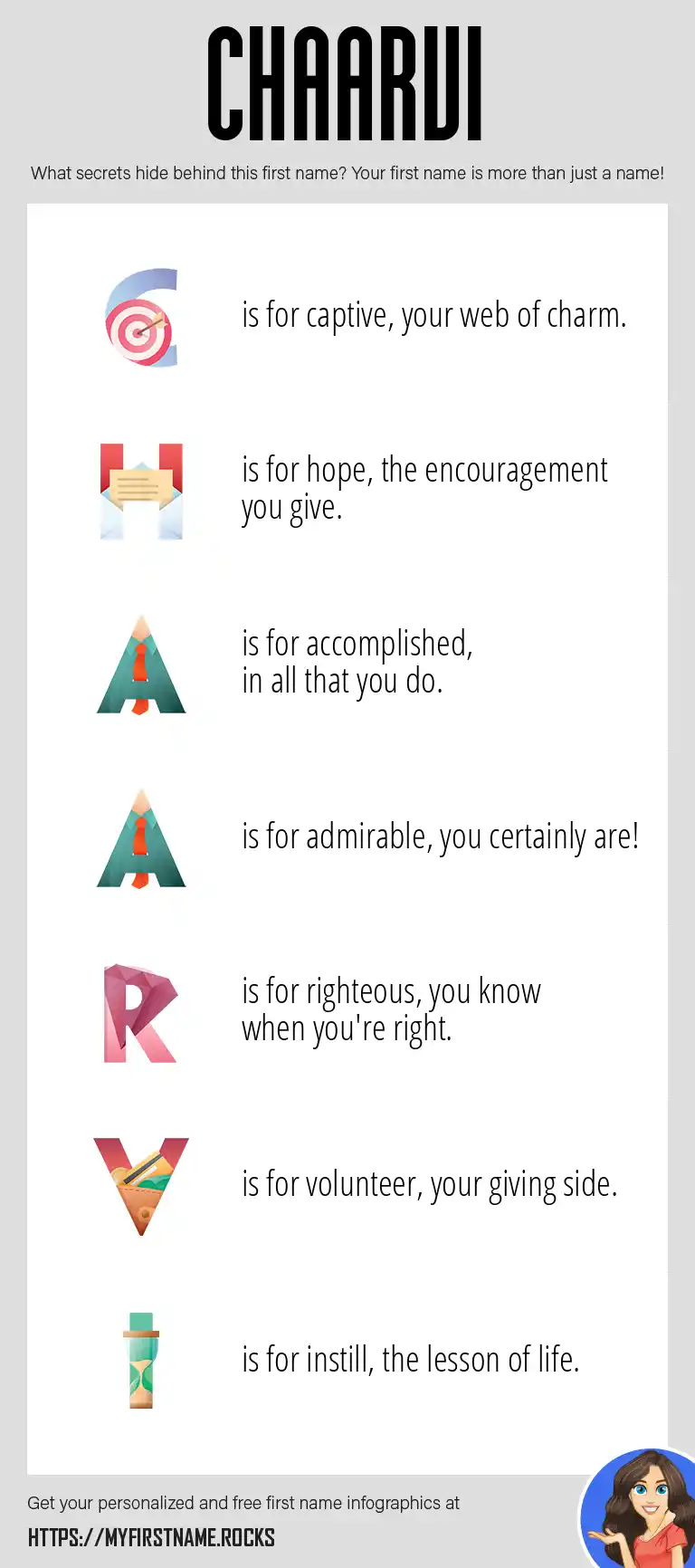 CHAARVI

What secrets hide behind this first name? Your first name is more than just a name!

C is for captive, your web of charm.

H is for hope, the encouragement you give.

A is for accomplished, in all that you do.

A is for admirable, you certainly are!

R is for righteous, you know when you're right.

V is for volunteer, your giving side.

I is for instill, the lesson of life.

Get your personalized and free first name infographics at

HTTPS://MYFIRSTNAME.ROCKS