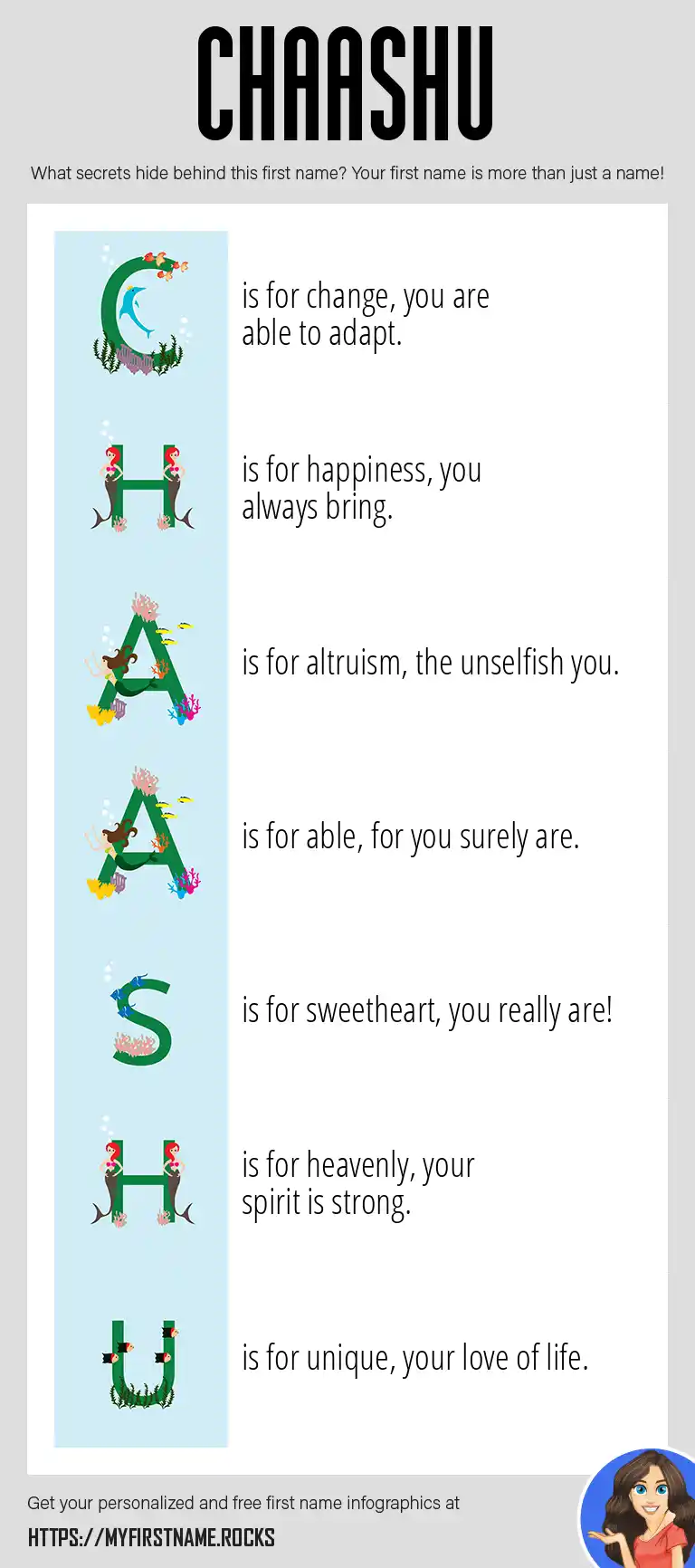 CHAASHU

What secrets hide behind this first name? Your first name is more than just a name!

C is for change, you are able to adapt.

H is for happiness, you always bring.

A is for altruism, the unselfish you.

A is for able, for you surely are.

S is for sweetheart, you really are!

H is for heavenly, your spirit is strong.

U is for unique, your love of life.

Get your personalized and free first name infographics at

HTTPS://MYFIRSTNAME.ROCKS