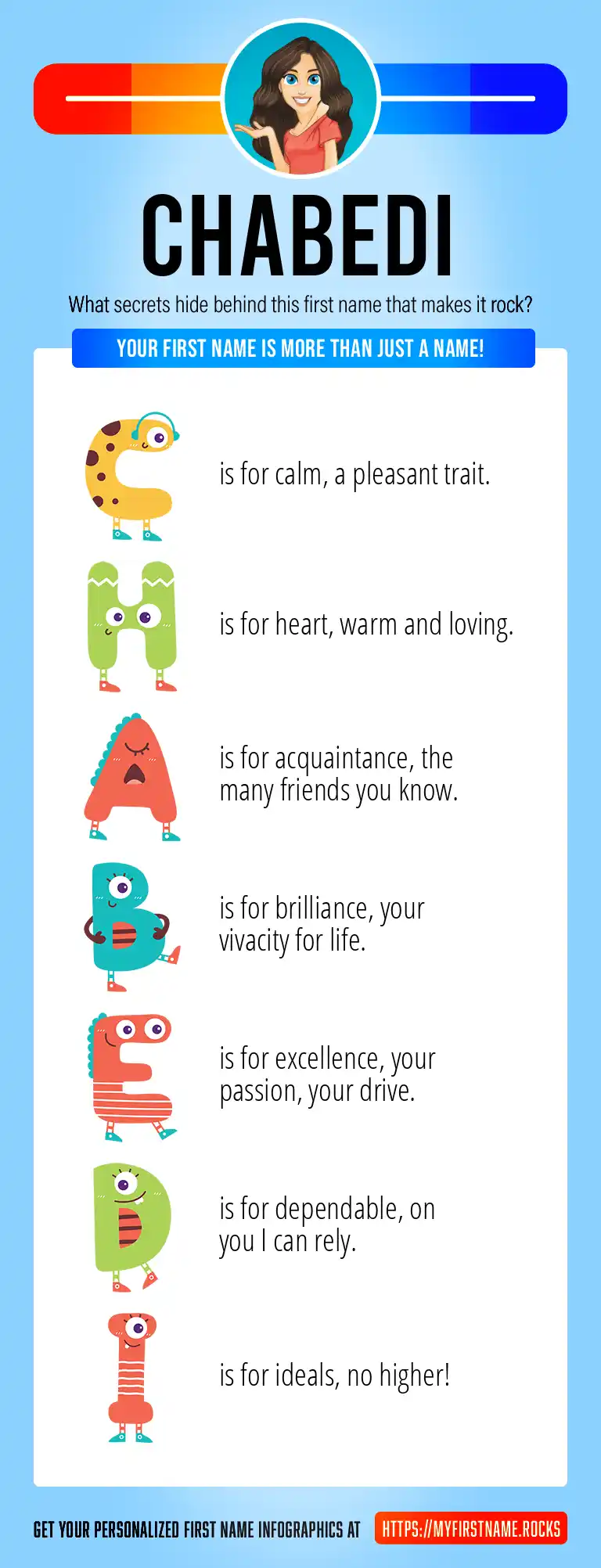 CHABEDI

What secrets hide behind this first name that makes it rock?

YOUR FIRST NAME IS MORE THAN JUST A NAME!

C is for calm, a pleasant trait.

H is for heart, warm and loving.

A is for acquaintance, the many friends you know.

B is for brilliance, your vivacity for life.

E is for excellence, your passion, your drive.

D is for dependable, on you I can rely.

I is for ideals, no higher!

GET YOUR PERSONALIZED FIRST NAME INFOGRAPHICS AT HTTPS://MYFIRSTNAME.ROCKS