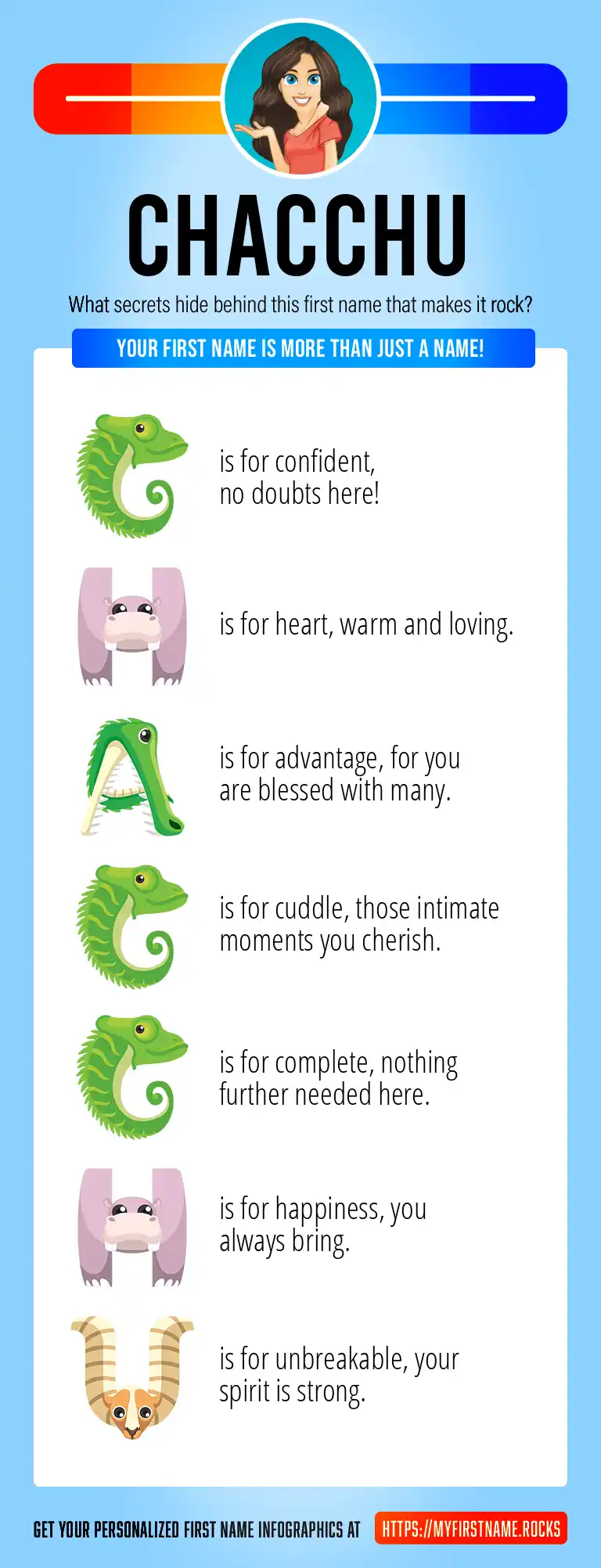 CHACCHU

What secrets hide behind this first name that makes it rock?

YOUR FIRST NAME IS MORE THAN JUST A NAME!

C is for confident, no doubts here!

H is for heart, warm and loving.

A is for advantage, for you are blessed with many.

C is for cuddle, those intimate moments you cherish.

C is for complete, nothing further needed here.

H is for happiness, you always bring.

U is for unbreakable, your spirit is strong.

GET YOUR PERSONALIZED FIRST NAME INFOGRAPHICS AT HTTPS://MYFIRSTNAME.ROCKS