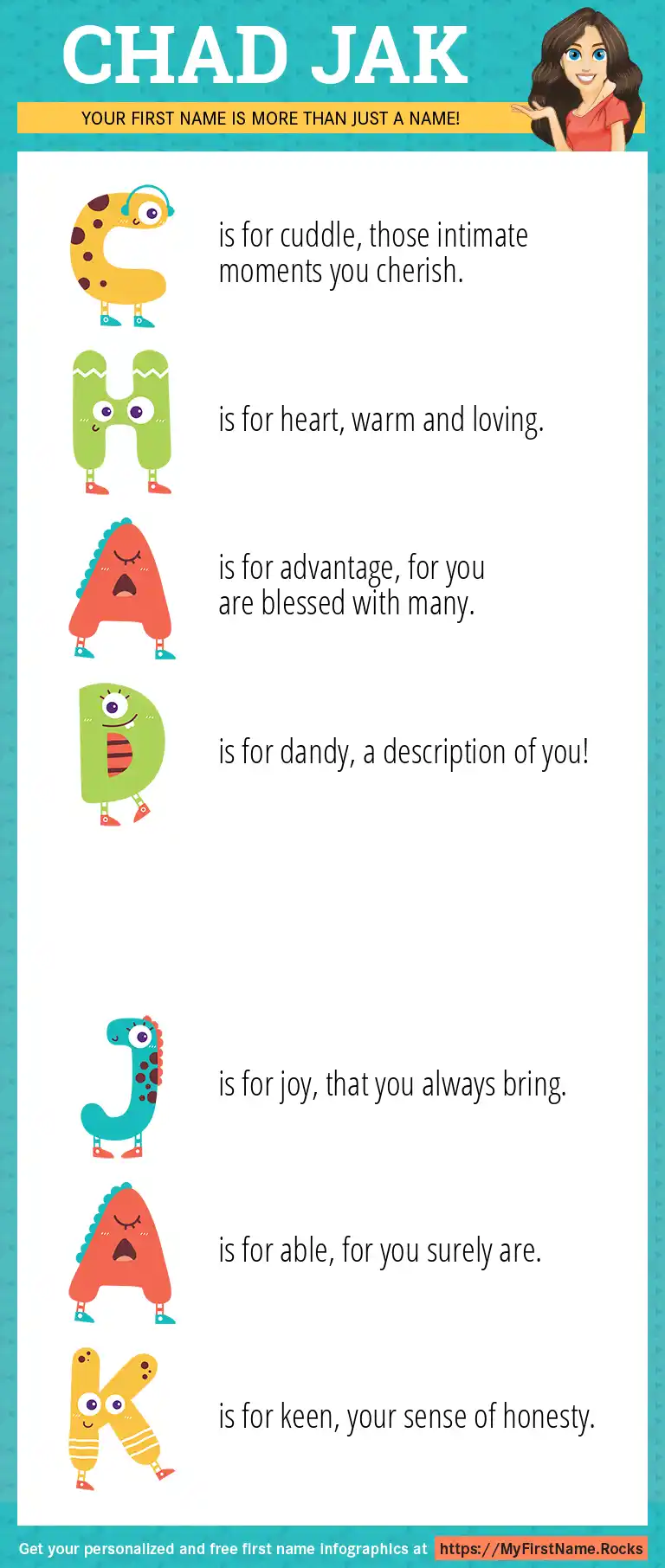 CHAD JAK

YOUR FIRST NAME IS MORE THAN JUST A NAME!

C is for cuddle, those intimate moments you cherish.

H is for heart, warm and loving.

A is for advantage, for you are blessed with many.

D is for dandy, a description of you!

J is for joy, that you always bring.

A is for able, for you surely are.

K is for keen, your sense of honesty.

Get your personalized and free first name infographics at https://MyFirstName.Rocks