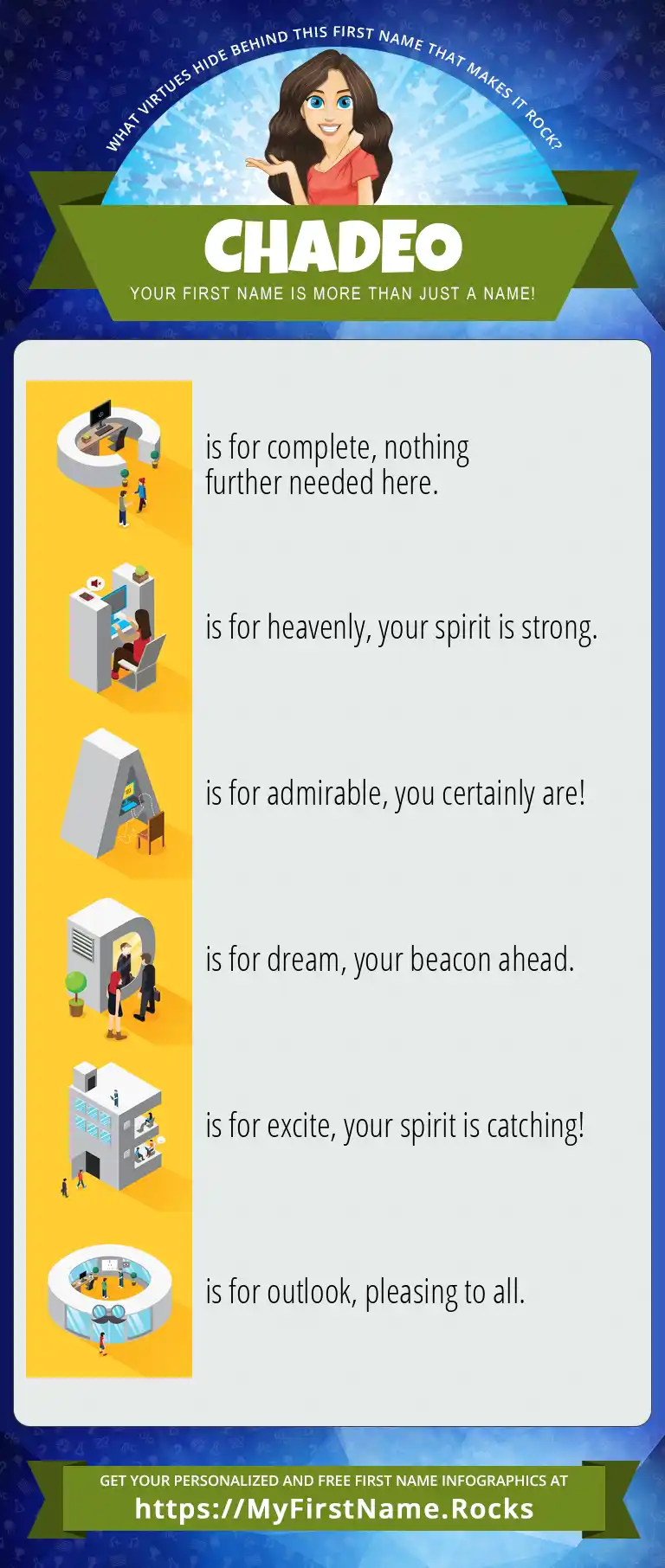 WHAT VIRTUES HIDE BEHIND THIS FIRST NAME THAT MAKES IT ROCK?

CHADEO

YOUR FIRST NAME IS MORE THAN JUST A NAME!

C is for complete, nothing further needed here.

H is for heavenly, your spirit is strong.

A is for admirable, you certainly are!

D is for dream, your beacon ahead.

E is for excite, your spirit is catching!

O is for outlook, pleasing to all.

GET YOUR PERSONALIZED AND FREE FIRST NAME INFOGRAPHICS AT

https://MyFirstName.Rocks