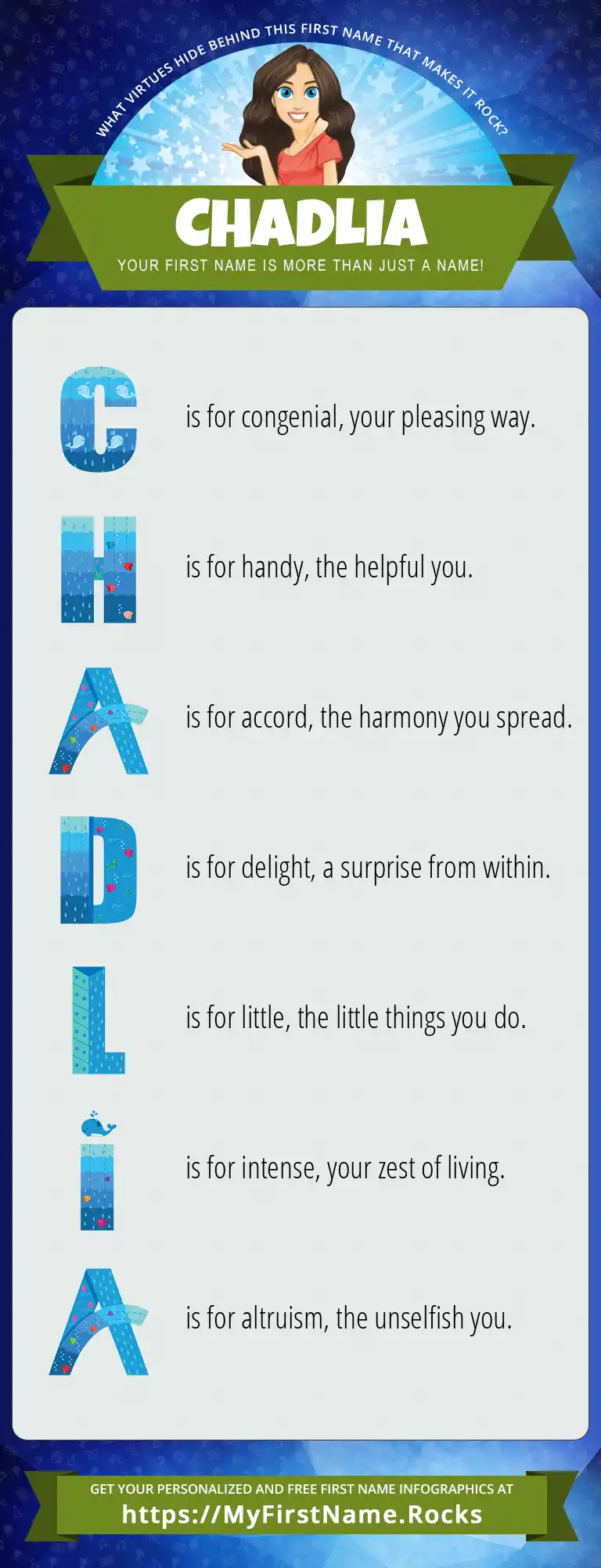 WHAT VIRTUES HIDE BEHIND THIS FIRST NAME THAT MAKES IT ROCK?

CHADLIA

YOUR FIRST NAME IS MORE THAN JUST A NAME!

C is for congenial, your pleasing way.

H is for handy, the helpful you.

A is for accord, the harmony you spread.

D is for delight, a surprise from within.

L is for little, the little things you do.

I is for intense, your zest of living.

A is for altruism, the unselfish you.

GET YOUR PERSONALIZED AND FREE FIRST NAME INFOGRAPHICS AT
https://MyFirstName.Rocks