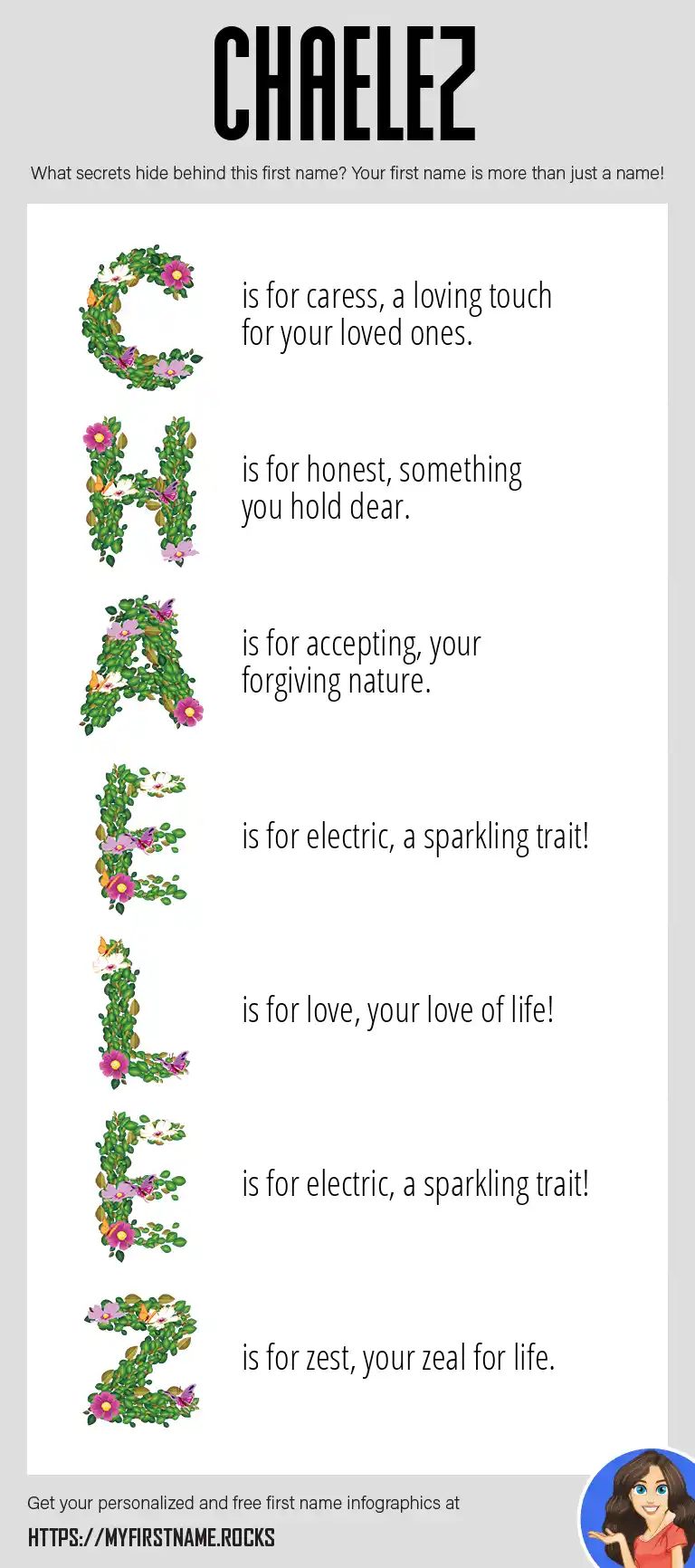 CHAELEZ

What secrets hide behind this first name? Your first name is more than just a name!

C is for caress, a loving touch for your loved ones.

H is for honest, something you hold dear.

A is for accepting, your forgiving nature.

E is for electric, a sparkling trait!

L is for love, your love of life!

E is for electric, a sparkling trait!

Z is for zest, your zeal for life.

Get your personalized and free first name infographics at

HTTPS://MYFIRSTNAME.ROCKS