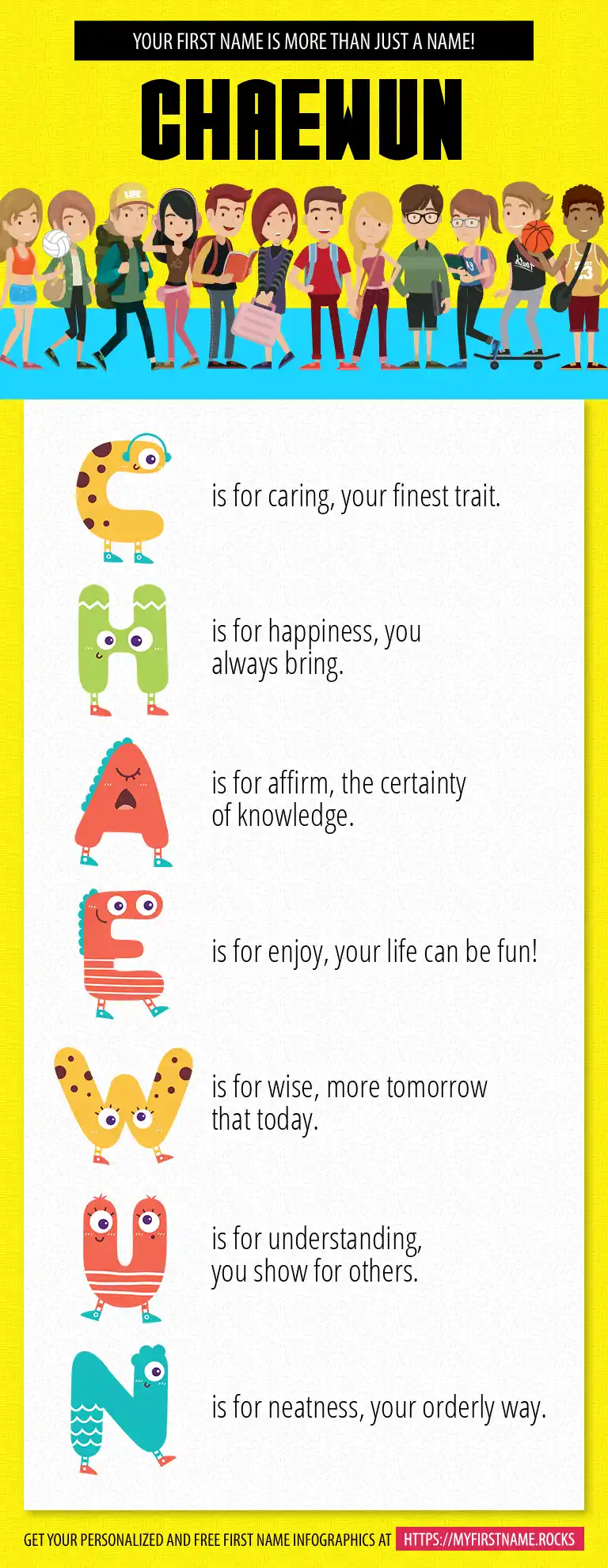 YOUR FIRST NAME IS MORE THAN JUST A NAME!

CHAEWUN

C is for caring, your finest trait.

H is for happiness, you always bring.

A is for affirm, the certainty of knowledge.

E is for enjoy, your life can be fun!

W is for wise, more tomorrow that today.

U is for understanding, you show for others.

N is for neatness, your orderly way.

GET YOUR PERSONALIZED AND FREE FIRST NAME INFOGRAPHICS AT HTTPS://MYFIRSTNAME.ROCKS