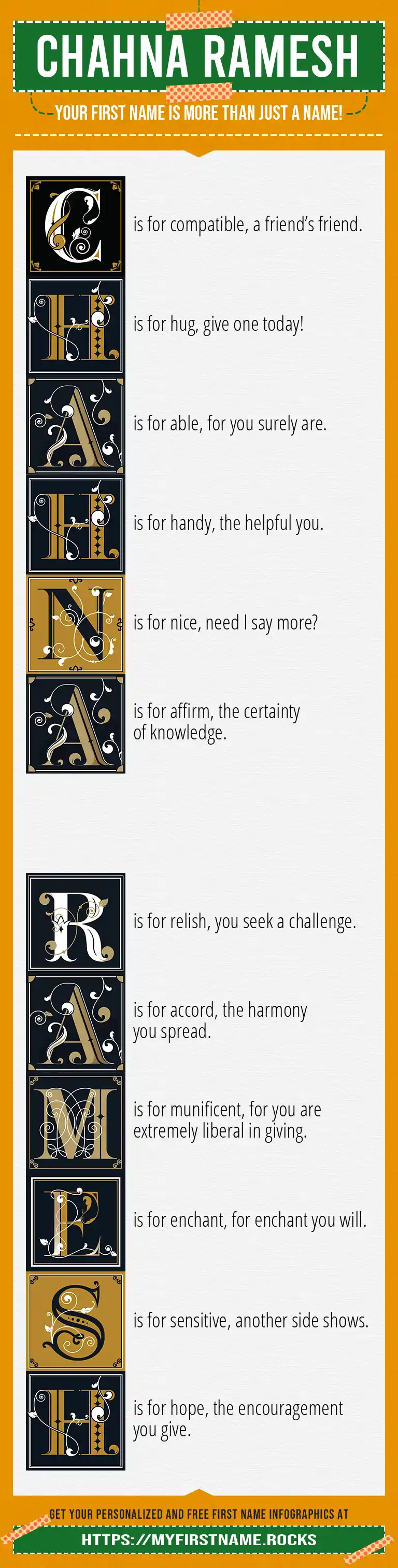 CHAHNA RAMESH

YOUR FIRST NAME IS MORE THAN JUST A NAME!

C is for compatible, a friend's friend.

H is for hug, give one today!

A is for able, for you surely are.

H is for handy, the helpful you.

N is for nice, need I say more?

A is for affirm, the certainty of knowledge.

R is for relish, you seek a challenge.

A is for accord, the harmony you spread.

M is for munificent, for you are extremely liberal in giving.

E is for enchant, for enchant you will.

S is for sensitive, another side shows.

H is for hope, the encouragement you give.

GET YOUR PERSONALIZED AND FREE FIRST NAME INFOGRAPHICS AT

HTTPS://MYFIRSTNAME.ROCKS