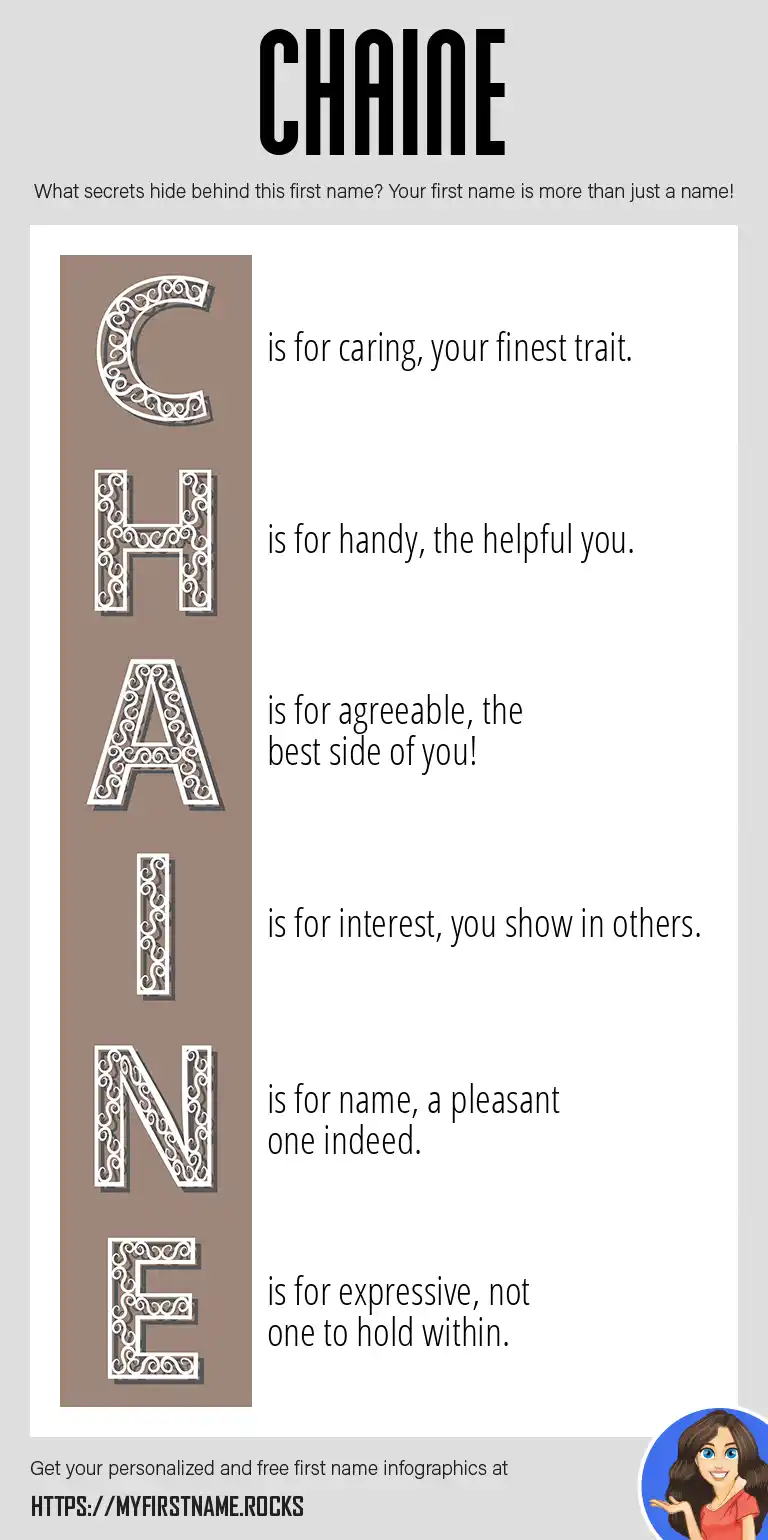 CHAINE

What secrets hide behind this first name? Your first name is more than just a name!

C is for caring, your finest trait.

H is for handy, the helpful you.

A is for agreeable, the best side of you!

I is for interest, you show in others.

N is for name, a pleasant one indeed.

E is for expressive, not one to hold within.

Get your personalized and free first name infographics at

HTTPS://MYFIRSTNAME.ROCKS