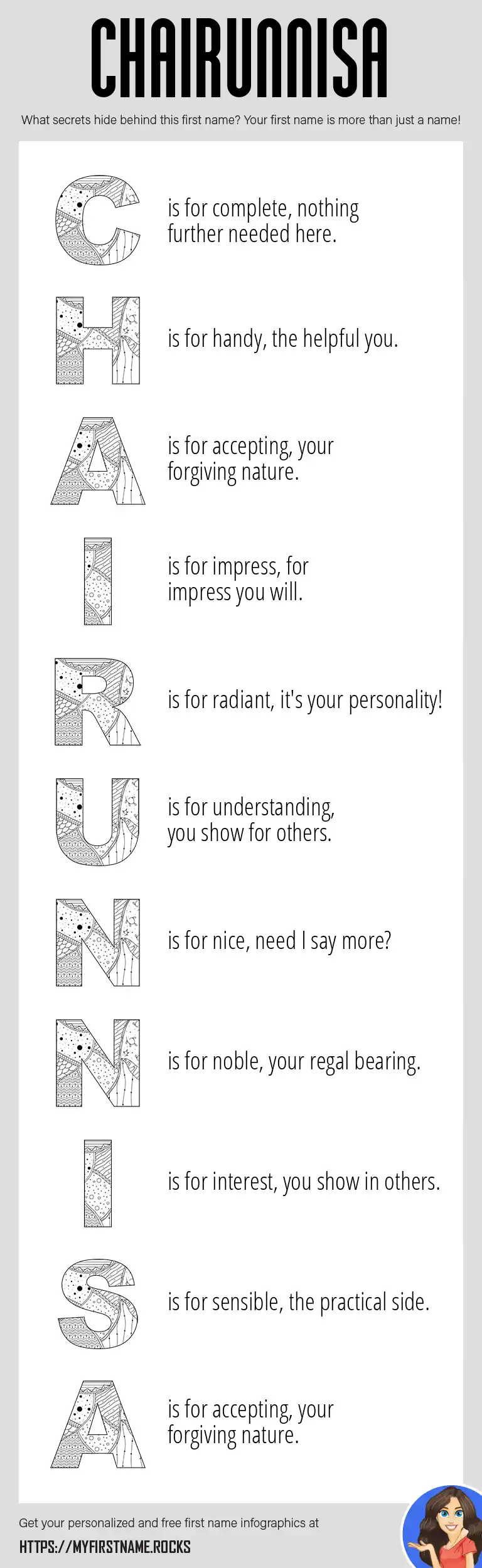 CHAIRUNNISA

What secrets hide behind this first name? Your first name is more than just a name!

C is for complete, nothing further needed here.

H is for handy, the helpful you.

A is for accepting, your forgiving nature.

I is for impress, for impress you will.

R is for radiant, it's your personality!

U is for understanding, you show for others.

N is for nice, need I say more?

N is for noble, your regal bearing.

I is for interest, you show in others.

S is for sensible, the practical side.

A is for accepting, your forgiving nature.

Get your personalized and free first name infographics at

HTTPS://MYFIRSTNAME.ROCKS