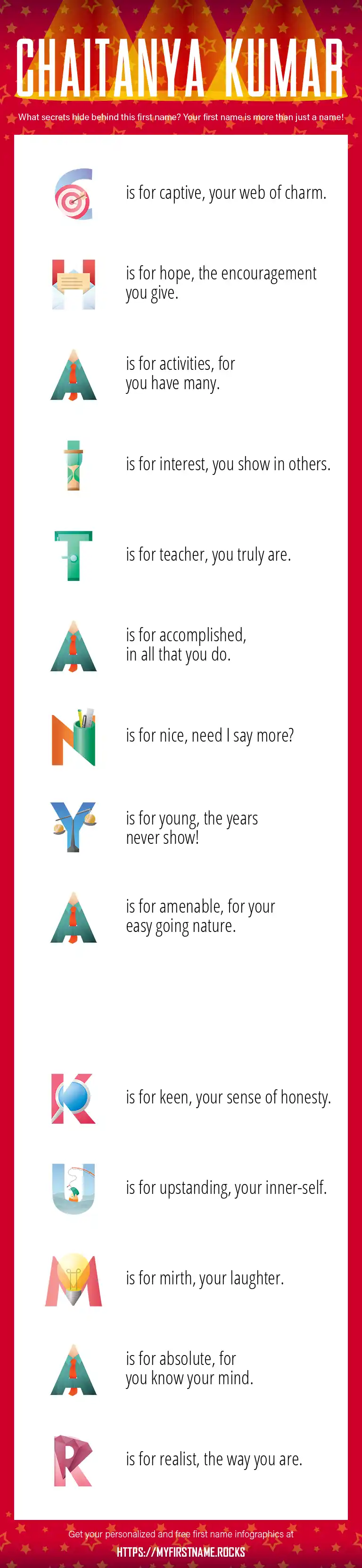 CHAITANYA KUMAR

What secrets hide behind this first name? Your first name is more than just a name!

C is for captive, your web of charm.

H is for hope, the encouragement you give.

A is for activities, for you have many.

I is for interest, you show in others.

T is for teacher, you truly are.

A is for accomplished, in all that you do.

N is for nice, need I say more?

Y is for young, the years never show!

A is for amenable, for your easy going nature.

K is for keen, your sense of honesty.

U is for upstanding, your inner-self.

M is for mirth, your laughter.

A is for absolute, for you know your mind.

R is for realist, the way you are.

Get your personalized and free first name infographics at
HTTPS://MYFIRSTNAME.ROCKS