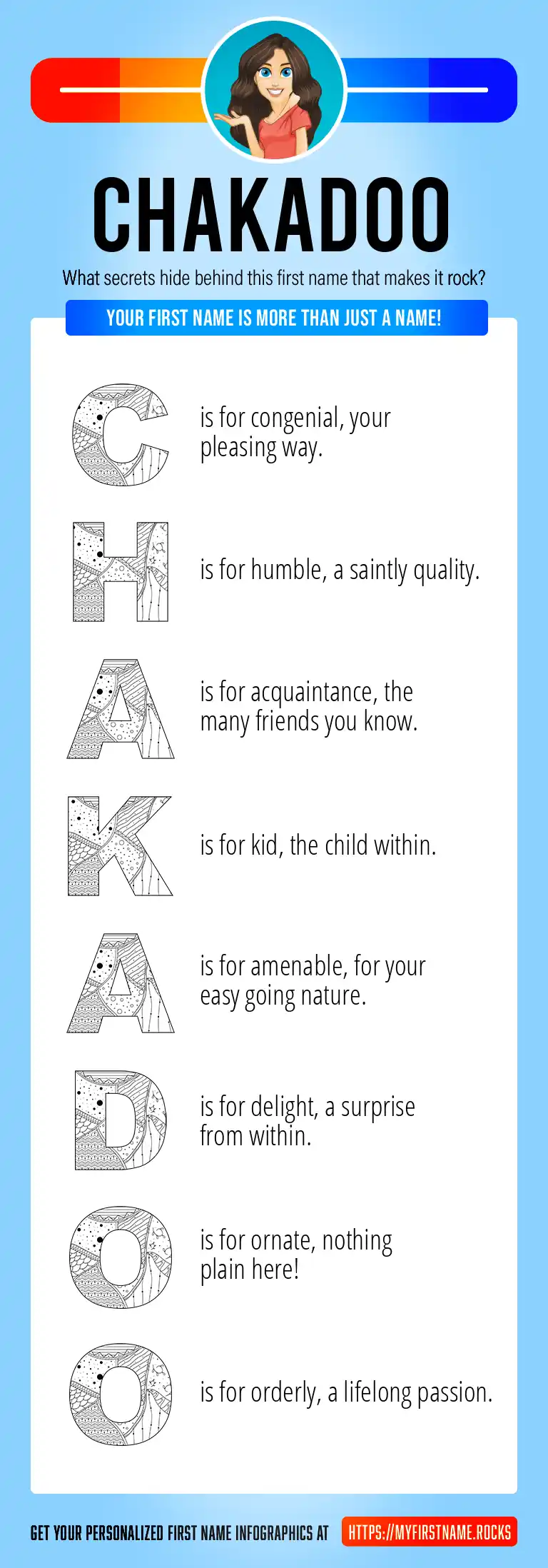 CHAKADOO

What secrets hide behind this first name that makes it rock?

YOUR FIRST NAME IS MORE THAN JUST A NAME!

C is for congenial, your pleasing way.

H is for humble, a saintly quality.

A is for acquaintance, the many friends you know.

K is for kid, the child within.

A is for amenable, for your easy going nature.

D is for delight, a surprise from within.

O is for ornate, nothing plain here!

O is for orderly, a lifelong passion.

GET YOUR PERSONALIZED FIRST NAME INFOGRAPHICS AT HTTPS://MYFIRSTNAME.ROCKS