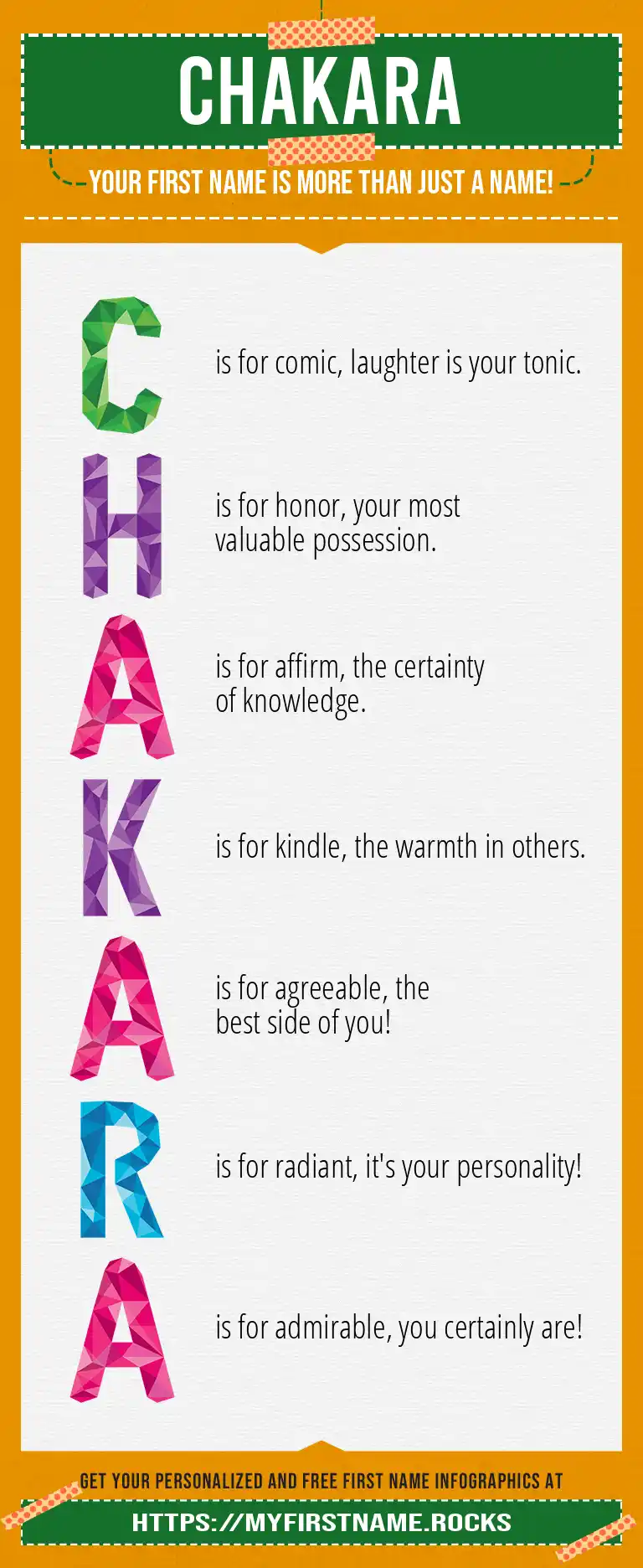 CHAKARA

YOUR FIRST NAME IS MORE THAN JUST A NAME!

C is for comic, laughter is your tonic.

H is for honor, your most valuable possession.

A is for affirm, the certainty of knowledge.

K is for kindle, the warmth in others.

A is for agreeable, the best side of you!

R is for radiant, it's your personality!

A is for admirable, you certainly are!

GET YOUR PERSONALIZED AND FREE FIRST NAME INFOGRAPHICS AT

HTTPS://MYFIRSTNAME.ROCKS