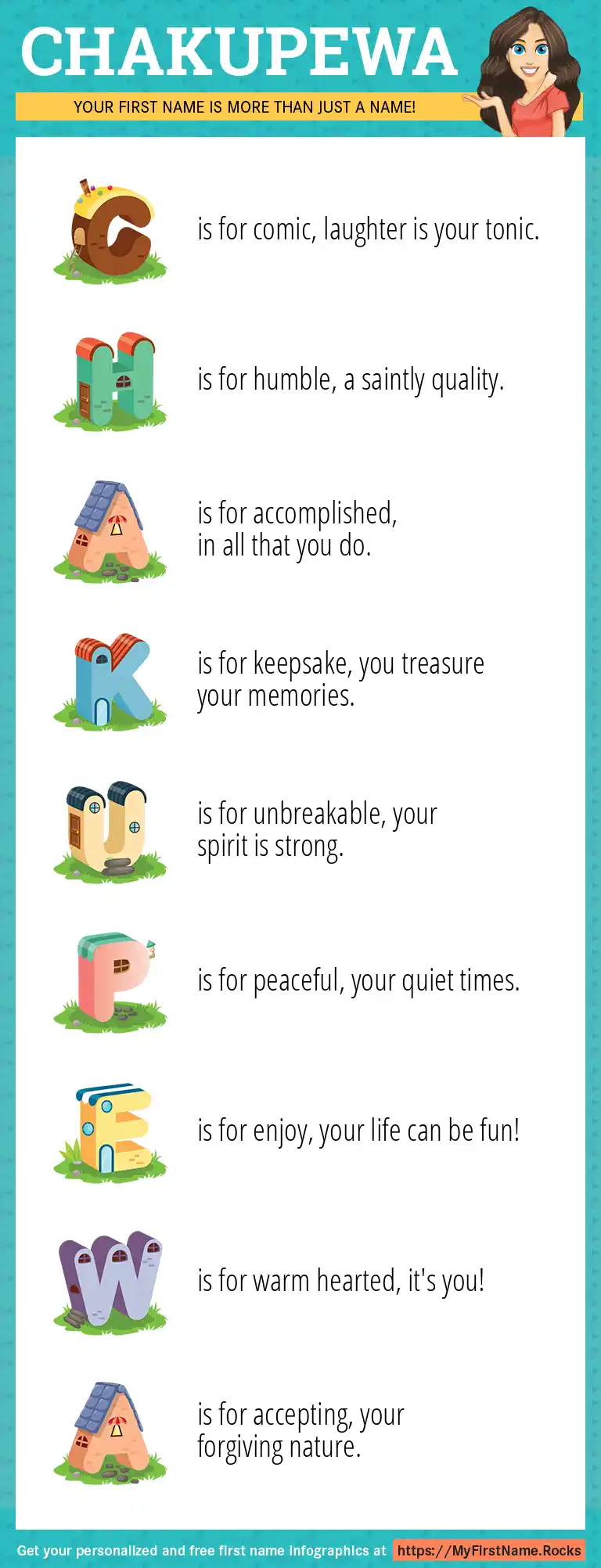 CHAKUPEWA

YOUR FIRST NAME IS MORE THAN JUST A NAME!

C is for comic, laughter is your tonic.

H is for humble, a saintly quality.

A is for accomplished, in all that you do.

K is for keepsake, you treasure your memories.

U is for unbreakable, your spirit is strong.

P is for peaceful, your quiet times.

E is for enjoy, your life can be fun!

W is for warm hearted, it's you!

A is for accepting, your forgiving nature.

Get your personalized and free first name infographics at https://MyFirstName.Rocks