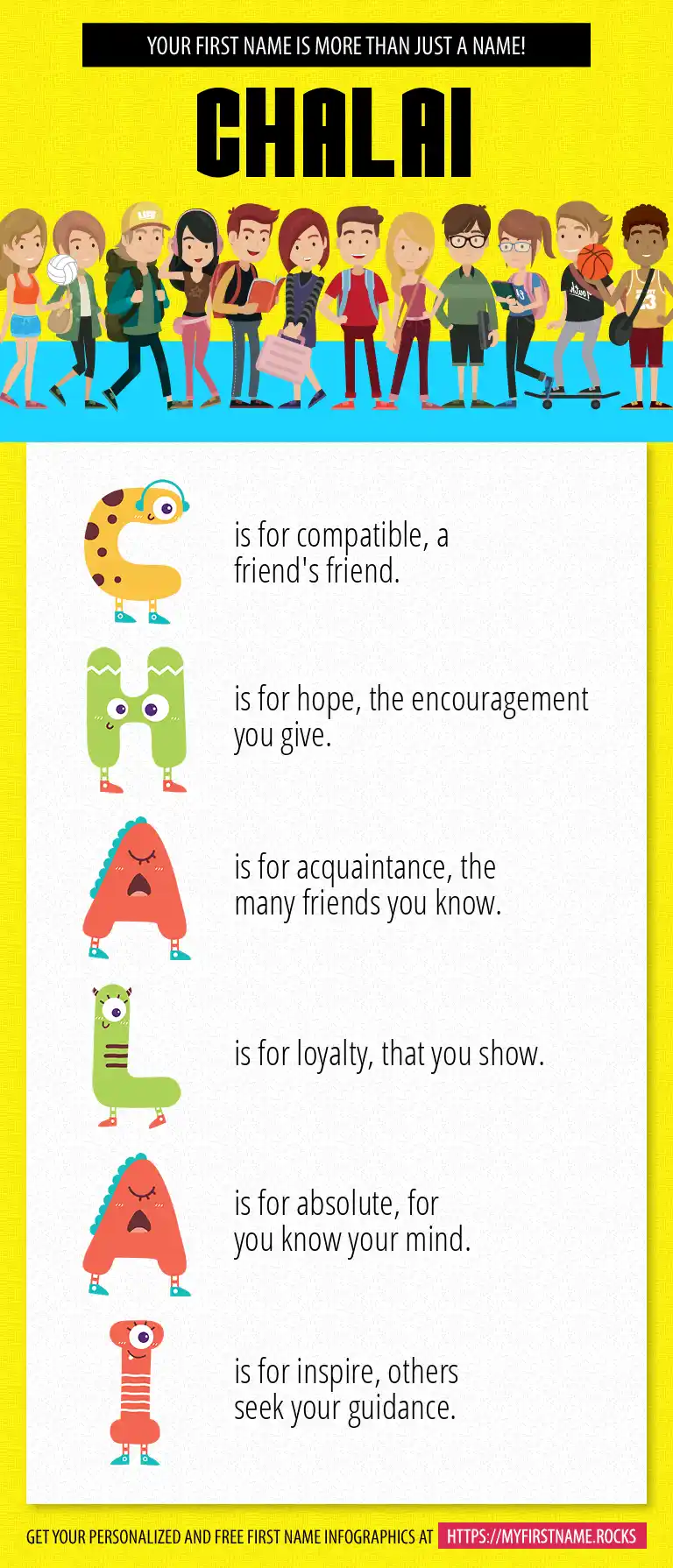 YOUR FIRST NAME IS MORE THAN JUST A NAME!

CHALAI

C is for compatible, a friend's friend.

H is for hope, the encouragement you give.

A is for acquaintance, the many friends you know.

L is for loyalty, that you show.

A is for absolute, for you know your mind.

I is for inspire, others seek your guidance.

GET YOUR PERSONALIZED AND FREE FIRST NAME INFOGRAPHICS AT HTTPS://MYFIRSTNAME.ROCKS