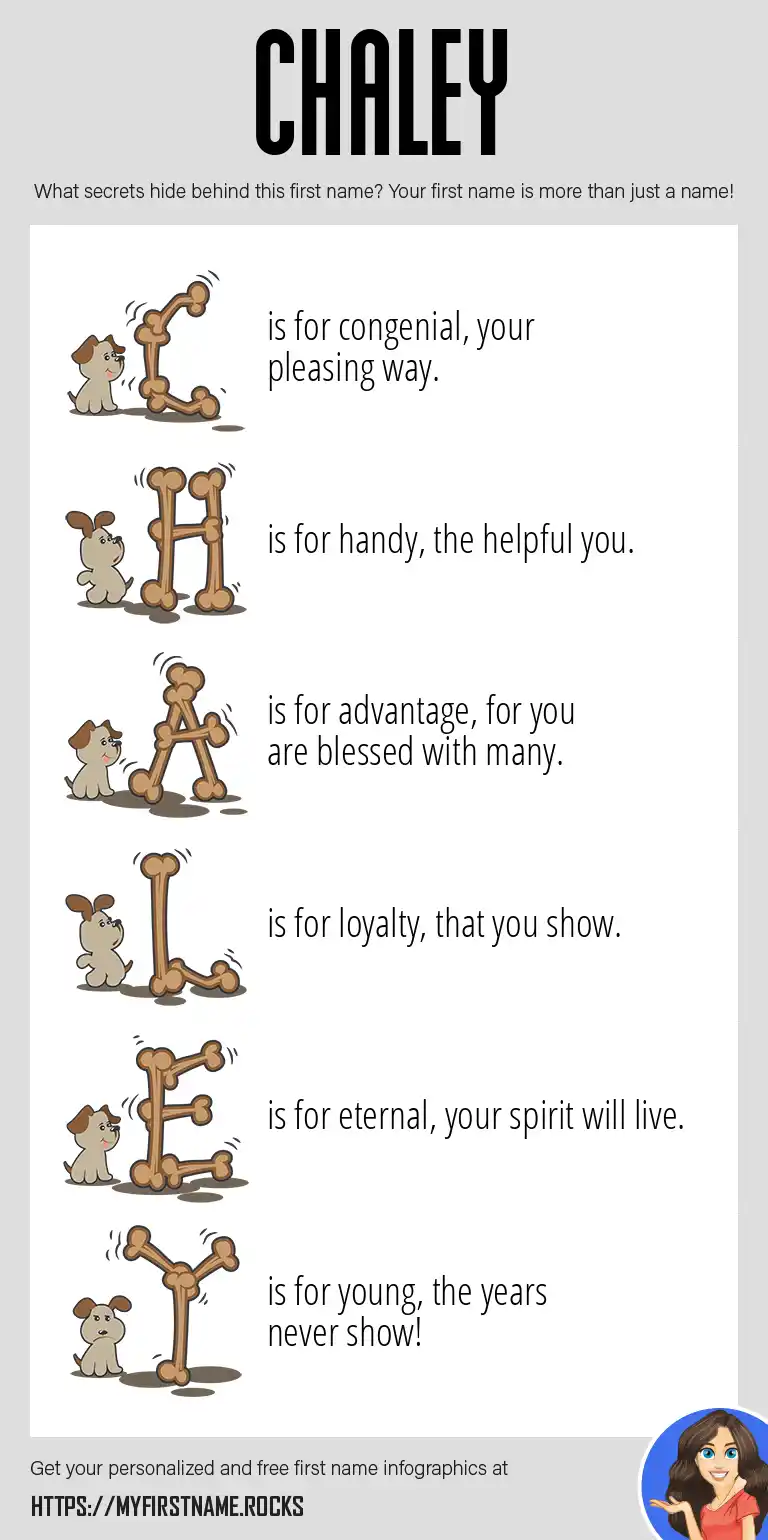 CHALEY

What secrets hide behind this first name? Your first name is more than just a name!

C is for congenial, your pleasing way.

H is for handy, the helpful you.

A is for advantage, for you are blessed with many.

L is for loyalty, that you show.

E is for eternal, your spirit will live.

Y is for young, the years never show!

Get your personalized and free first name infographics at

HTTPS://MYFIRSTNAME.ROCKS