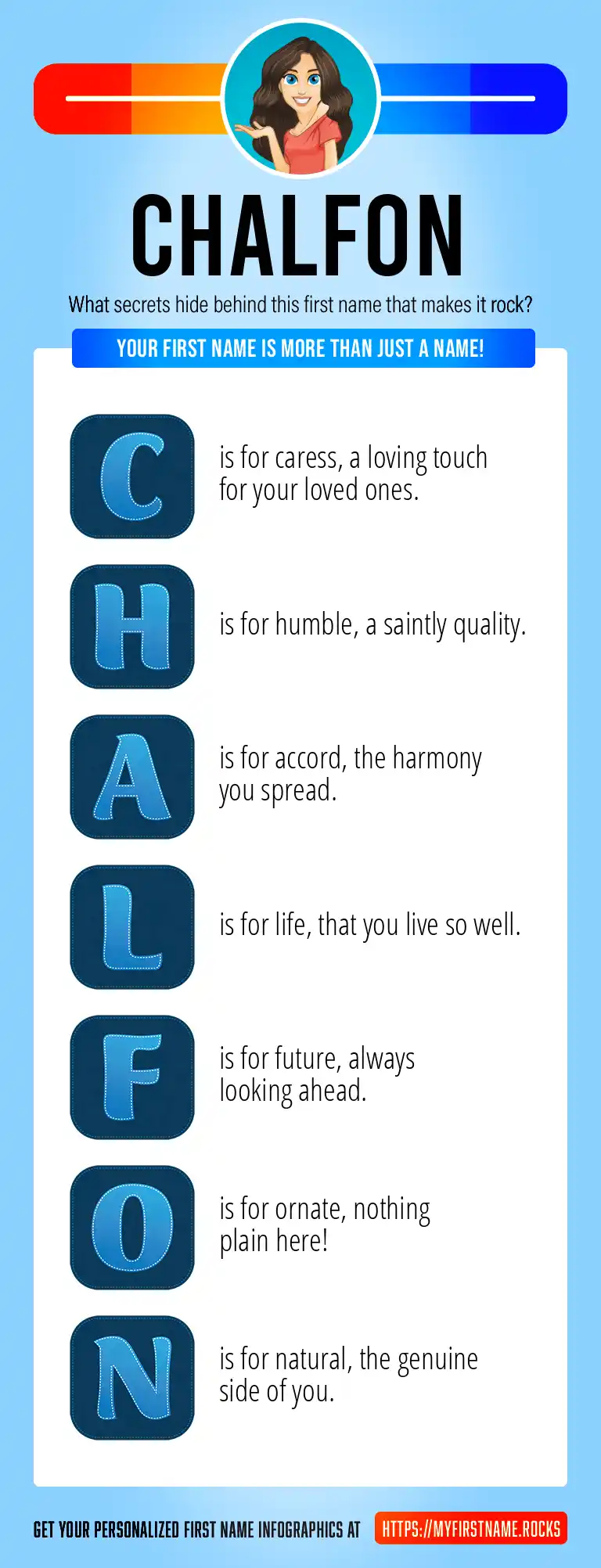 CHALFON

What secrets hide behind this first name that makes it rock?

YOUR FIRST NAME IS MORE THAN JUST A NAME!

C is for caress, a loving touch for your loved ones.

H is for humble, a saintly quality.

A is for accord, the harmony you spread.

L is for life, that you live so well.

F is for future, always looking ahead.

O is for ornate, nothing plain here!

N is for natural, the genuine side of you.

GET YOUR PERSONALIZED FIRST NAME INFOGRAPHICS AT HTTPS://MYFIRSTNAME.ROCKS