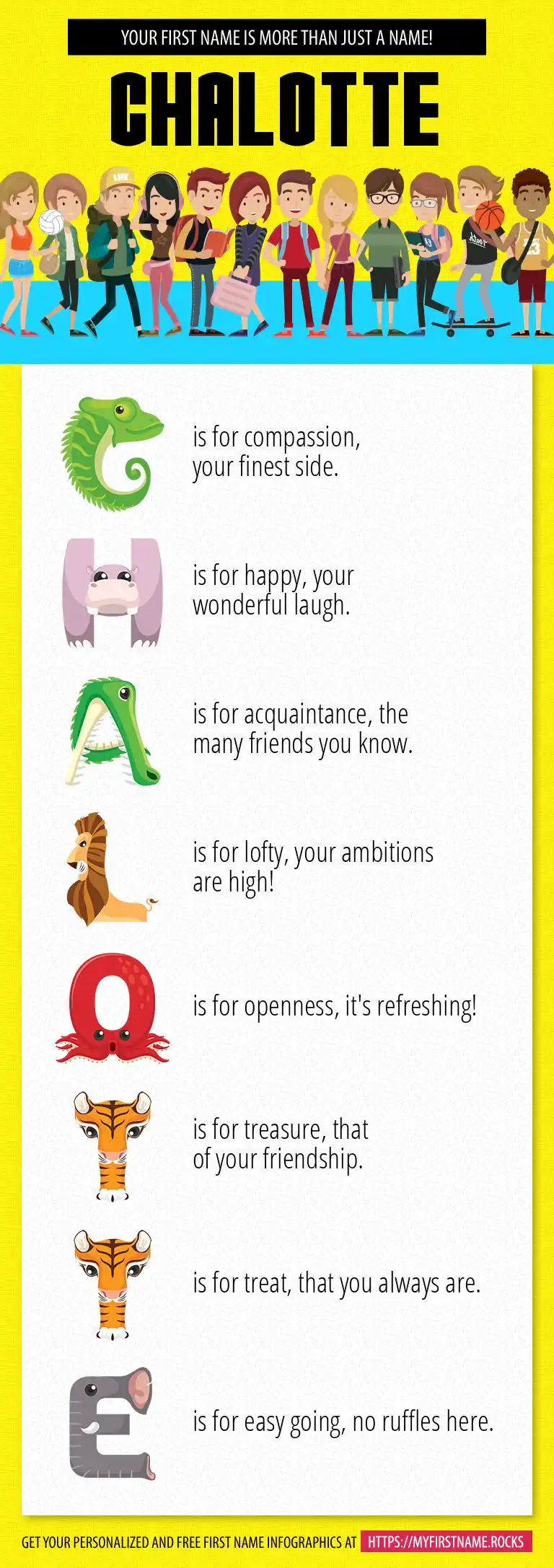 YOUR FIRST NAME IS MORE THAN JUST A NAME!

CHALOTTE

C is for compassion, your finest side.

H is for happy, your wonderful laugh.

A is for acquaintance, the many friends you know.

L is for lofty, your ambitions are high!

O is for openness, it's refreshing!

T is for treasure, that of your friendship.

T is for treat, that you always are.

E is for easy going, no ruffles here.

GET YOUR PERSONALIZED AND FREE FIRST NAME INFOGRAPHICS AT HTTPS://MYFIRSTNAME.ROCKS