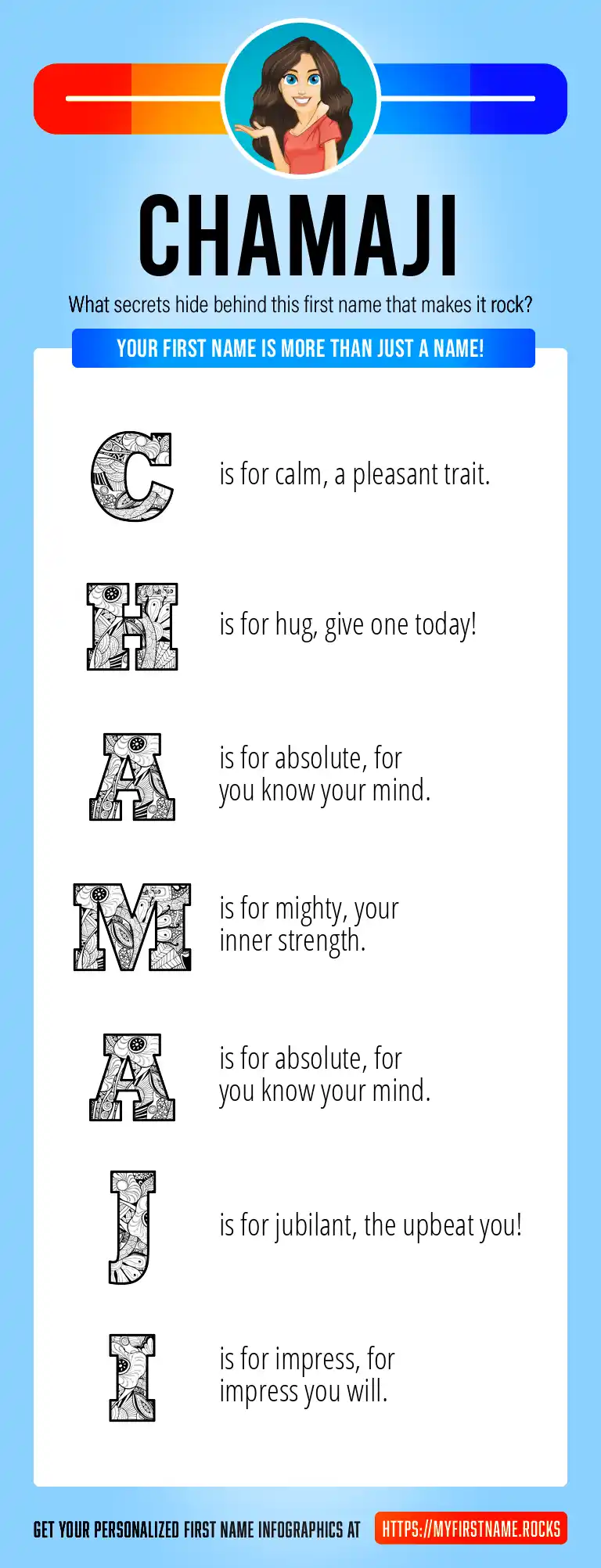 CHAMAJI

What secrets hide behind this first name that makes it rock?

YOUR FIRST NAME IS MORE THAN JUST A NAME!

C is for calm, a pleasant trait.

H is for hug, give one today!

A is for absolute, for you know your mind.

M is for mighty, your inner strength.

A is for absolute, for you know your mind.

J is for jubilant, the upbeat you!

I is for impress, for impress you will.

GET YOUR PERSONALIZED FIRST NAME INFOGRAPHICS AT HTTPS://MYFIRSTNAME.ROCKS