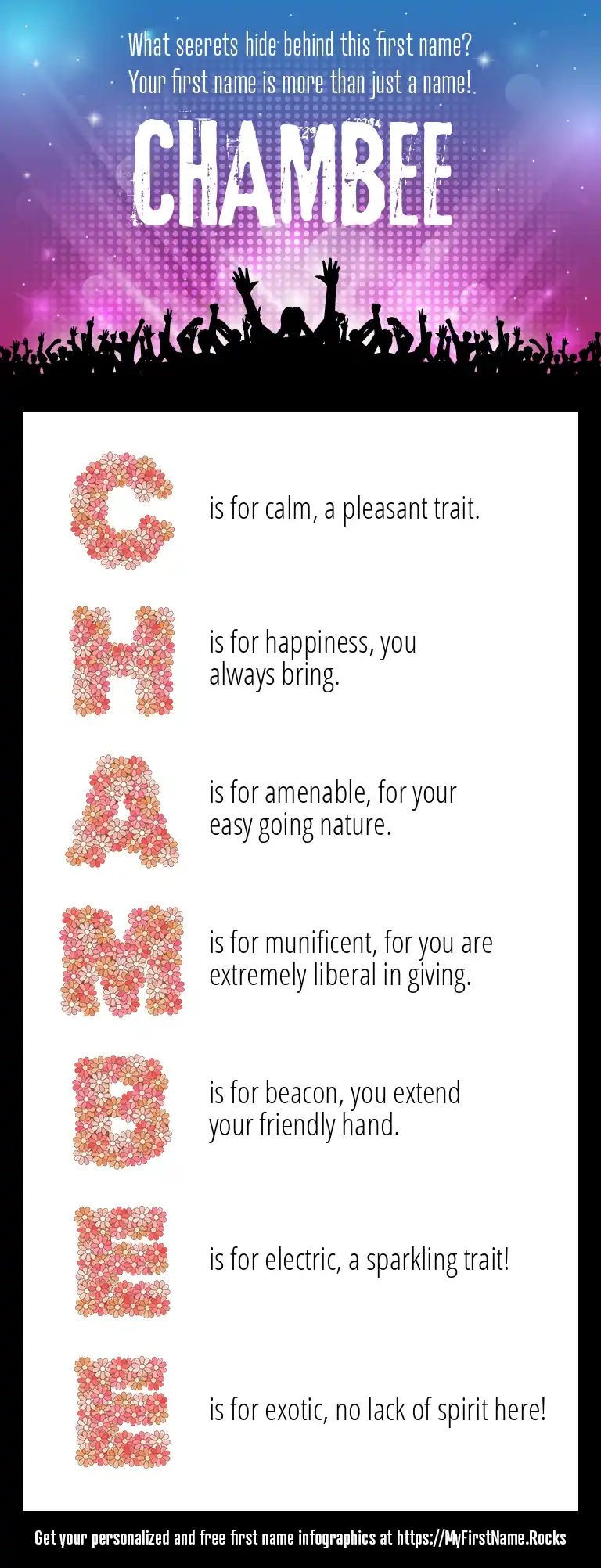 What secrets hide behind this first name?
Your first name is more than just a name!

CHAMBEE

C is for calm, a pleasant trait.

H is for happiness, you always bring.

A is for amenable, for your easy going nature.

M is for munificent, for you are extremely liberal in giving.

B is for beacon, you extend your friendly hand.

E is for electric, a sparkling trait!

E is for exotic, no lack of spirit here!

Get your personalized and free first name infographics at https://MyFirstName.Rocks