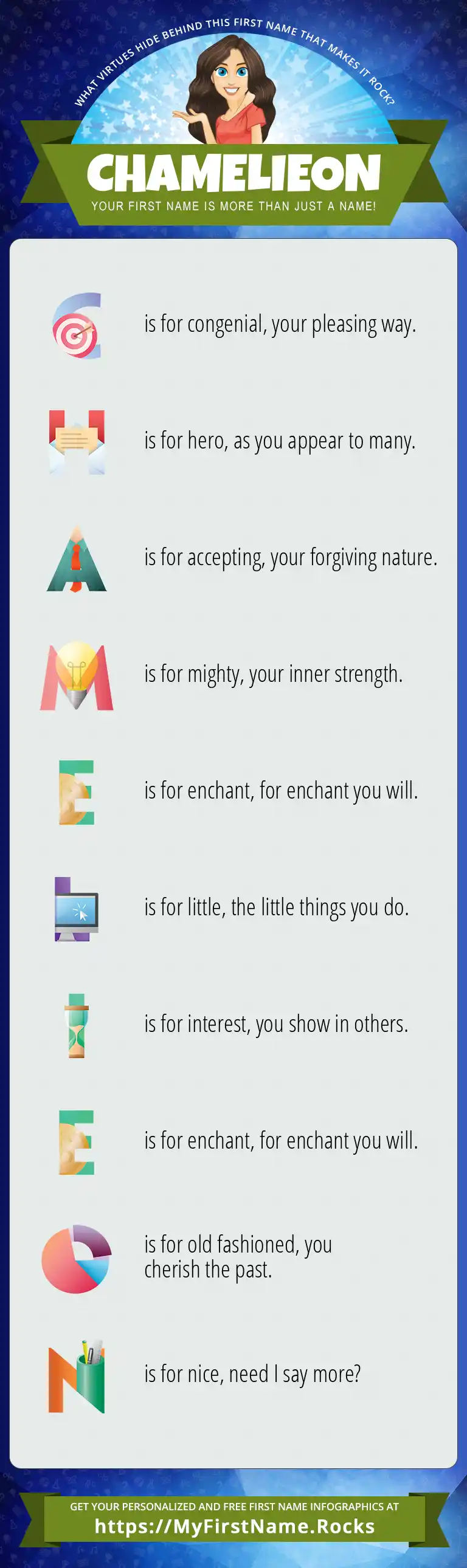 WHAT VIRTUES HIDE BEHIND THIS FIRST NAME THAT MAKES IT ROCK?

CHAMELIEON

YOUR FIRST NAME IS MORE THAN JUST A NAME!

C is for congenial, your pleasing way.

H is for hero, as you appear to many.

A is for accepting, your forgiving nature.

M is for mighty, your inner strength.

E is for enchant, for enchant you will.

L is for little, the little things you do.

I is for interest, you show in others.

E is for enchant, for enchant you will.

O is for old fashioned, you cherish the past.

N is for nice, need I say more?

GET YOUR PERSONALIZED AND FREE FIRST NAME INFOGRAPHICS AT
https://MyFirstName.Rocks