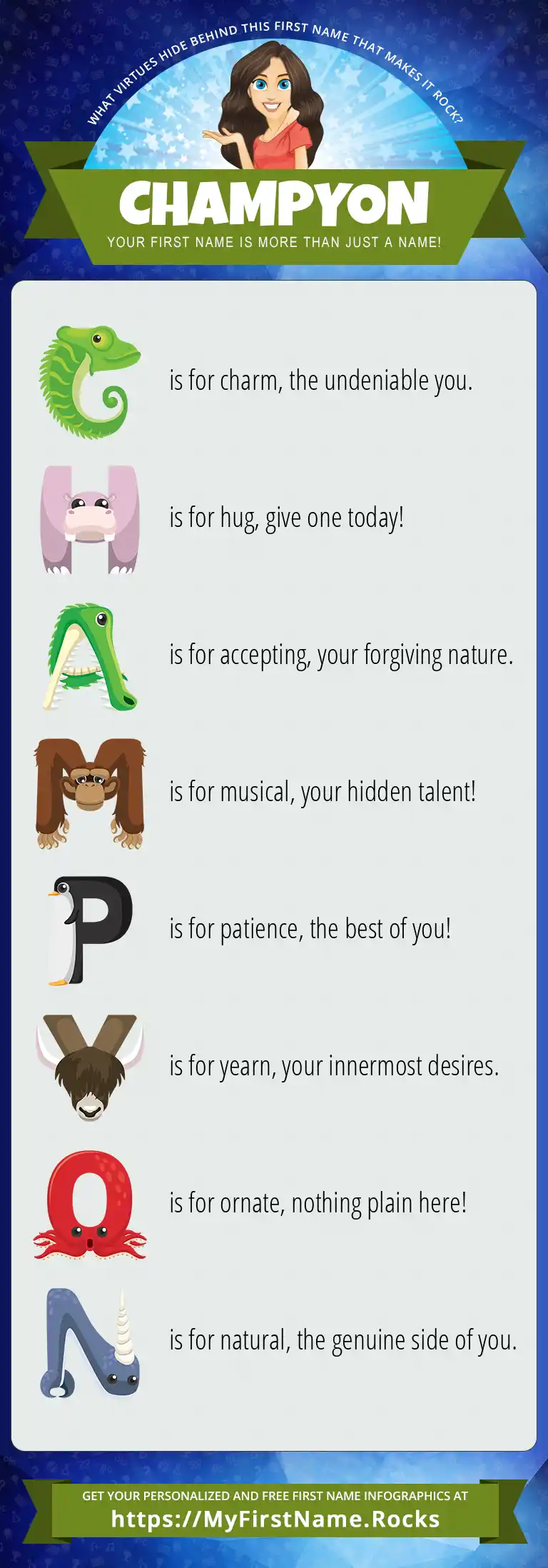 WHAT VIRTUES HIDE BEHIND THIS FIRST NAME THAT MAKES IT ROCK?

CHAMPYON

YOUR FIRST NAME IS MORE THAN JUST A NAME!

C is for charm, the undeniable you.

H is for hug, give one today!

A is for accepting, your forgiving nature.

M is for musical, your hidden talent!

P is for patience, the best of you!

Y is for yearn, your innermost desires.

O is for ornate, nothing plain here!

N is for natural, the genuine side of you.

GET YOUR PERSONALIZED AND FREE FIRST NAME INFOGRAPHICS AT

https://MyFirstName.Rocks