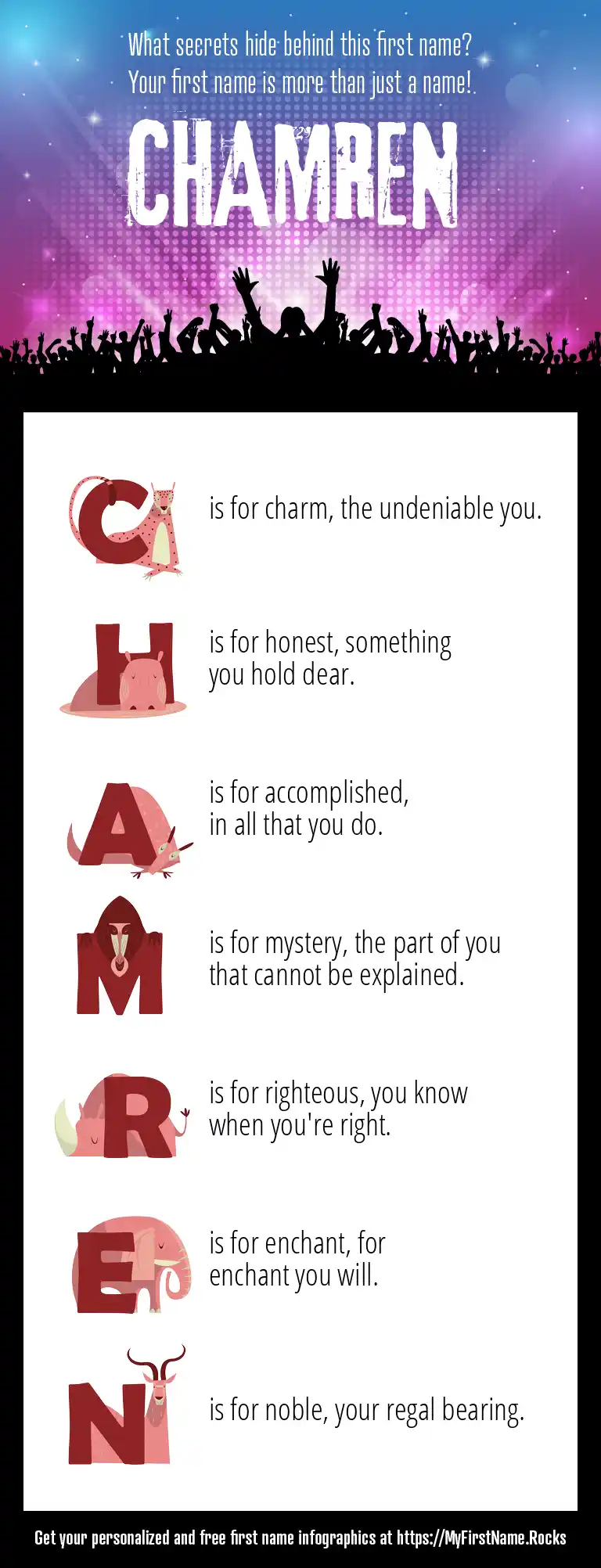 What secrets hide behind this first name?
Your first name is more than just a name!

CHAMREN

C is for charm, the undeniable you.

H is for honest, something you hold dear.

A is for accomplished, in all that you do.

M is for mystery, the part of you that cannot be explained.

R is for righteous, you know when you're right.

E is for enchant, for enchant you will.

N is for noble, your regal bearing.

Get your personalized and free first name infographics at https://MyFirstName.Rocks