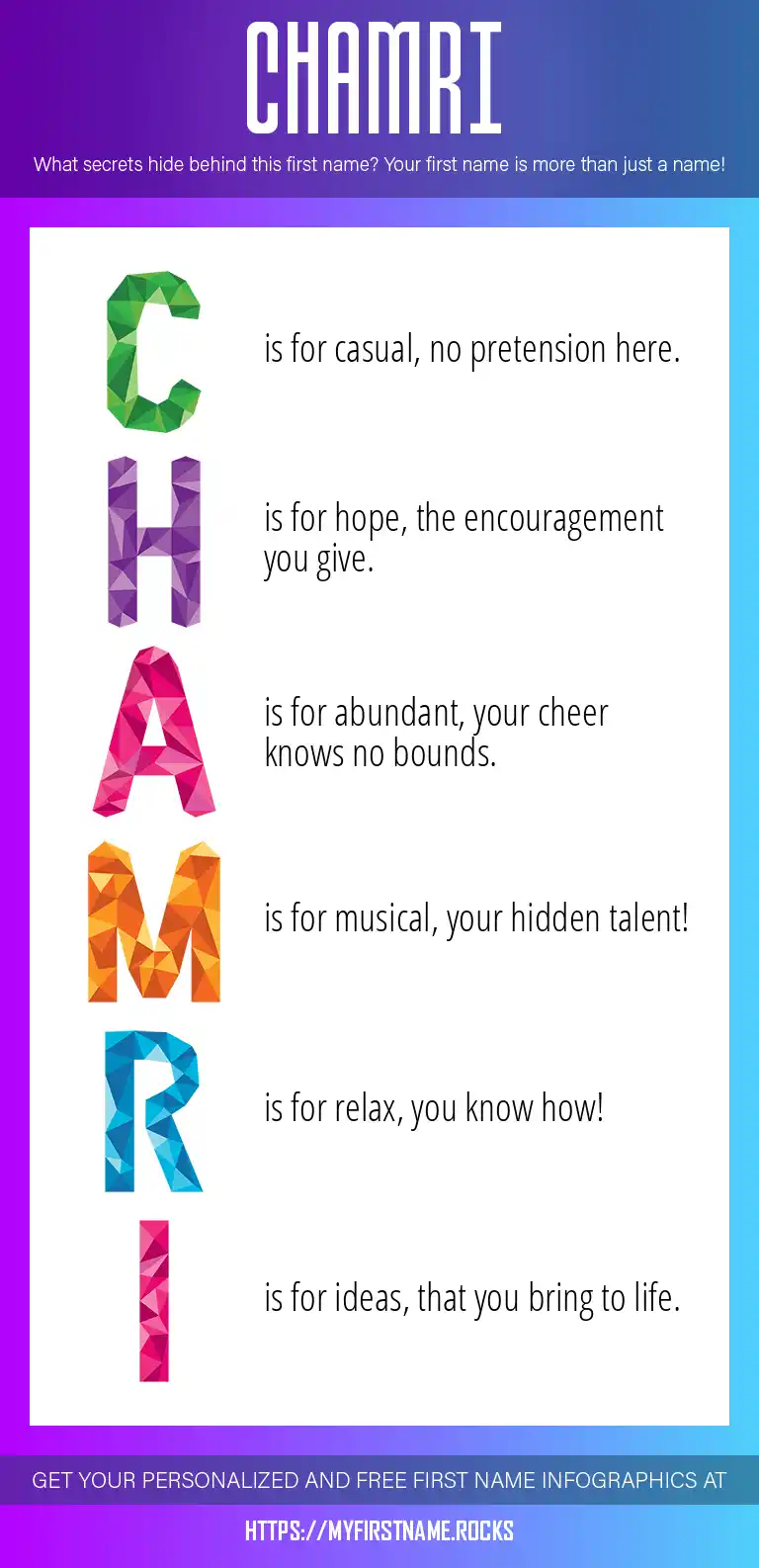 CHAMRI

What secrets hide behind this first name? Your first name is more than just a name!

C is for casual, no pretension here.

H is for hope, the encouragement you give.

A is for abundant, your cheer knows no bounds.

M is for musical, your hidden talent!

R is for relax, you know how!

I is for ideas, that you bring to life.

GET YOUR PERSONALIZED AND FREE FIRST NAME INFOGRAPHICS AT

HTTPS://MYFIRSTNAME.ROCKS