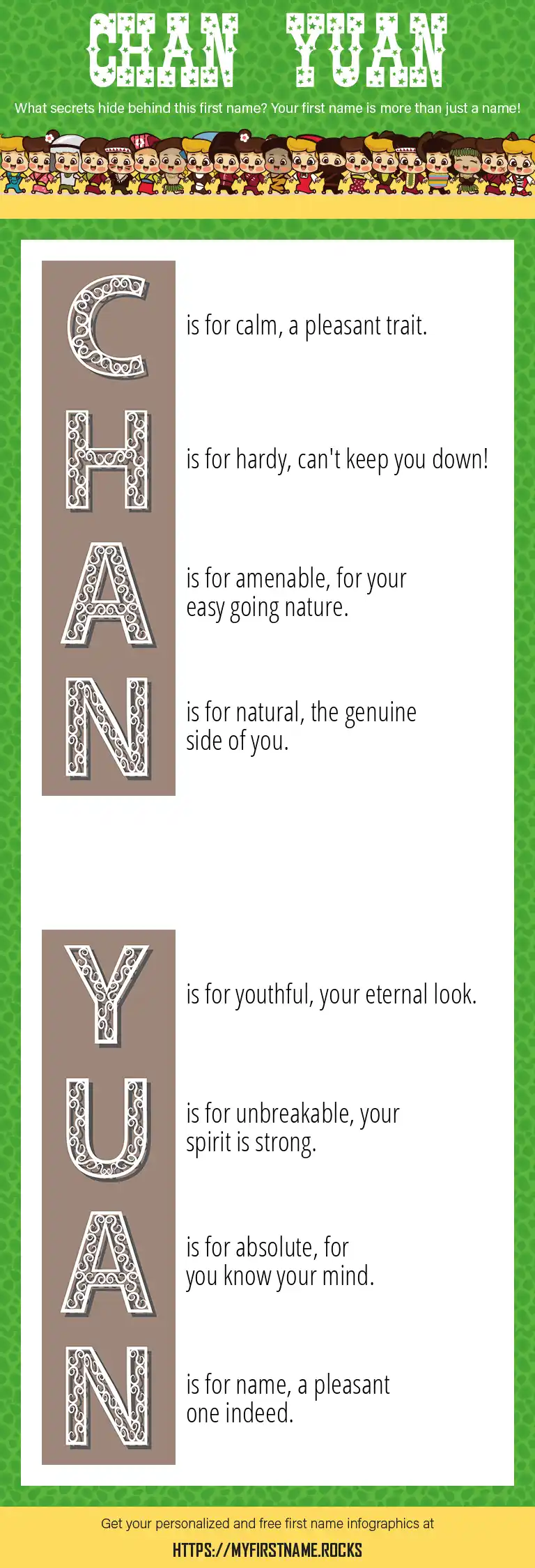 CHAN YUAN

What secrets hide behind this first name? Your first name is more than just a name!

C is for calm, a pleasant trait.

H is for hardy, can't keep you down!

A is for amenable, for your easy going nature.

N is for natural, the genuine side of you.

Y is for youthful, your eternal look.

U is for unbreakable, your spirit is strong.

A is for absolute, for you know your mind.

N is for name, a pleasant one indeed.

Get your personalized and free first name infographics at

HTTPS://MYFIRSTNAME.ROCKS