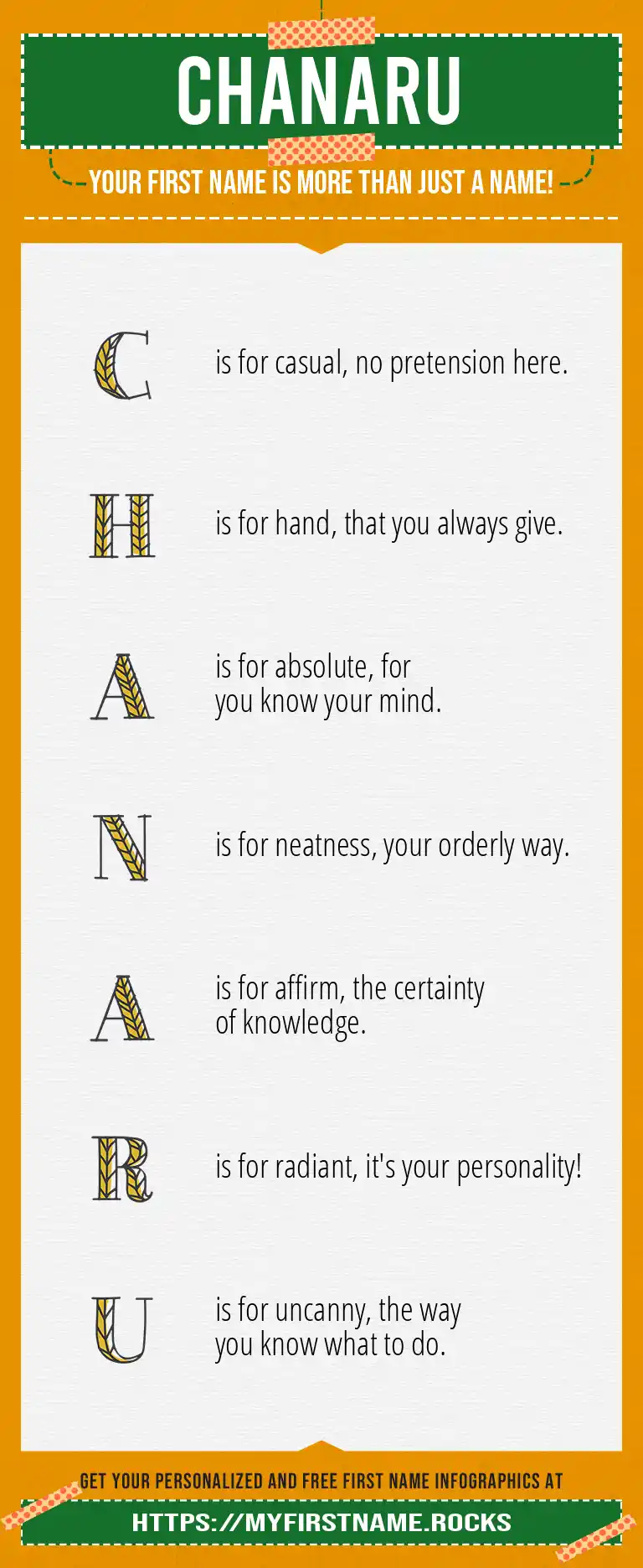 CHANARU

YOUR FIRST NAME IS MORE THAN JUST A NAME!

C is for casual, no pretension here.

H is for hand, that you always give.

A is for absolute, for you know your mind.

N is for neatness, your orderly way.

A is for affirm, the certainty of knowledge.

R is for radiant, it's your personality!

U is for uncanny, the way you know what to do.

GET YOUR PERSONALIZED AND FREE FIRST NAME INFOGRAPHICS AT

HTTPS://MYFIRSTNAME.ROCKS