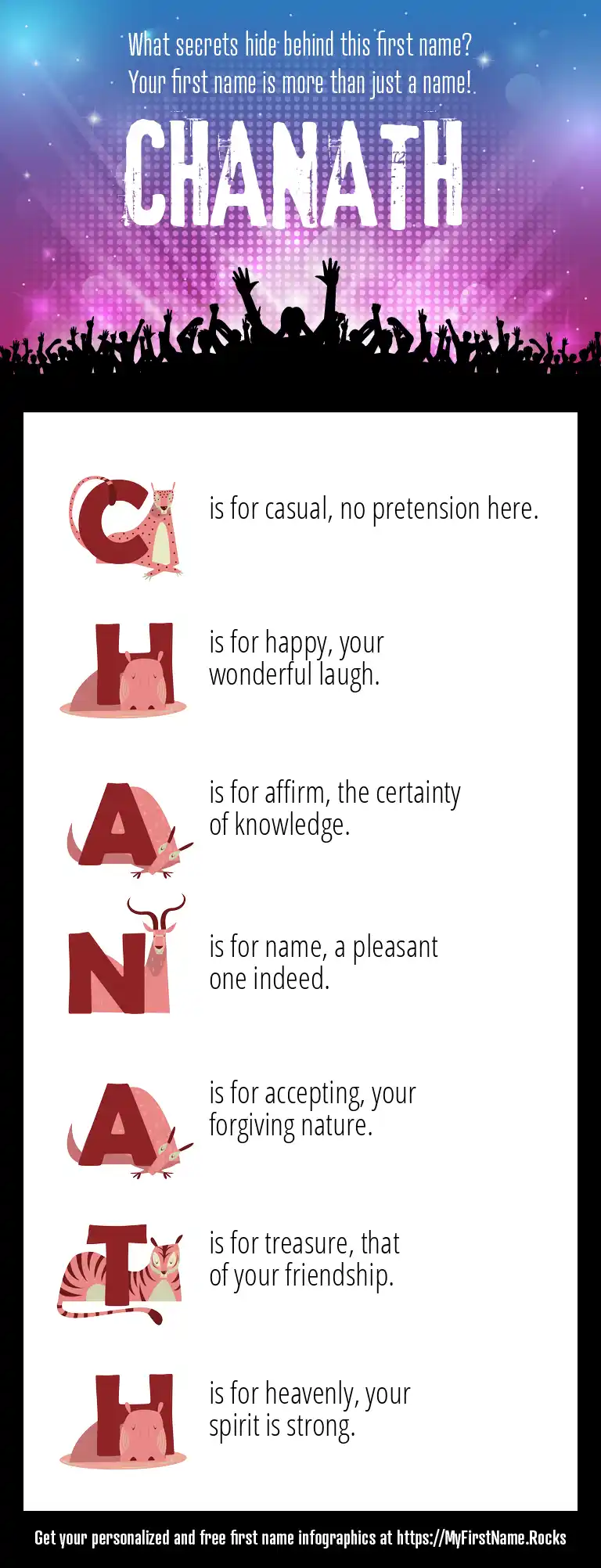 What secrets hide behind this first name?
Your first name is more than just a name!

CHANATH

C is for casual, no pretension here.

H is for happy, your wonderful laugh.

A is for affirm, the certainty of knowledge.

N is for name, a pleasant one indeed.

A is for accepting, your forgiving nature.

T is for treasure, that of your friendship.

H is for heavenly, your spirit is strong.

Get your personalized and free first name infographics at https://MyFirstName.Rocks