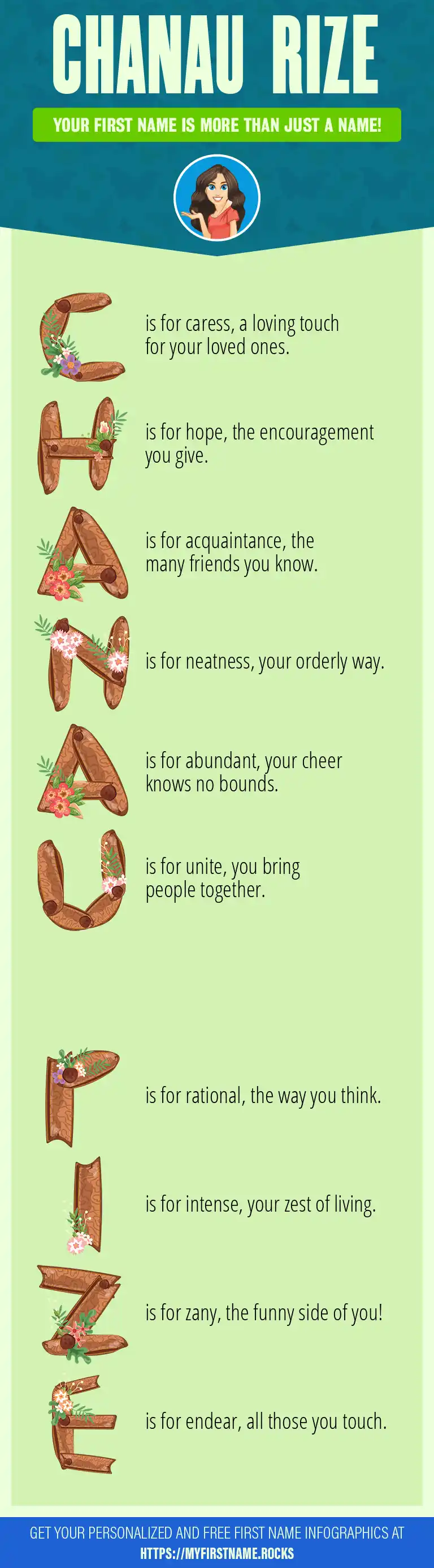 CHANAU RIZE

YOUR FIRST NAME IS MORE THAN JUST A NAME!

C is for caress, a loving touch for your loved ones.

H is for hope, the encouragement you give.

A is for acquaintance, the many friends you know.

N is for neatness, your orderly way.

A is for abundant, your cheer knows no bounds.

U is for unite, you bring people together.

R is for rational, the way you think.

I is for intense, your zest of living.

Z is for zany, the funny side of you!

E is for endear, all those you touch.

GET YOUR PERSONALIZED AND FREE FIRST NAME INFOGRAPHICS AT HTTPS://MYFIRSTNAME.ROCKS