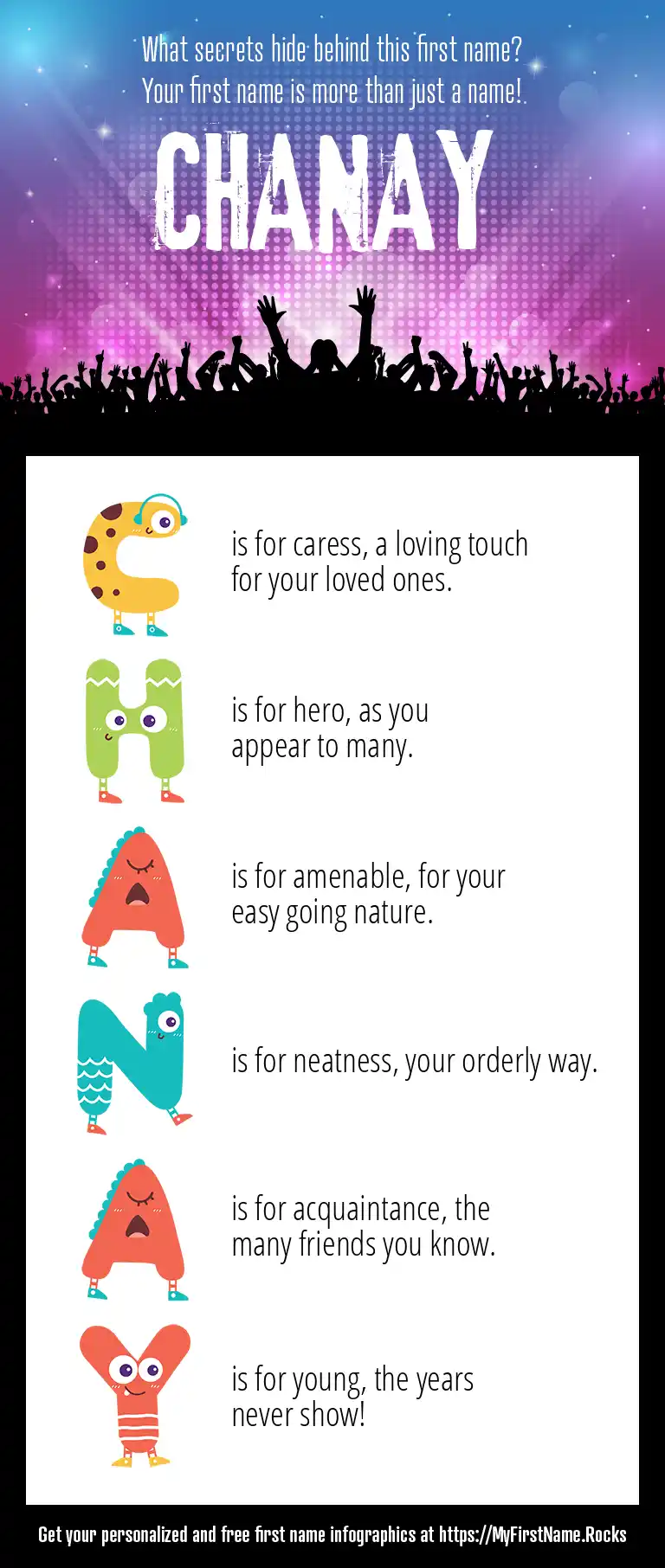 What secrets hide behind this first name?
Your first name is more than just a name!

CHANAY

C is for caress, a loving touch for your loved ones.

H is for hero, as you appear to many.

A is for amenable, for your easy going nature.

N is for neatness, your orderly way.

A is for acquaintance, the many friends you know.

Y is for young, the years never show!

Get your personalized and free first name infographics at https://MyFirstName.Rocks