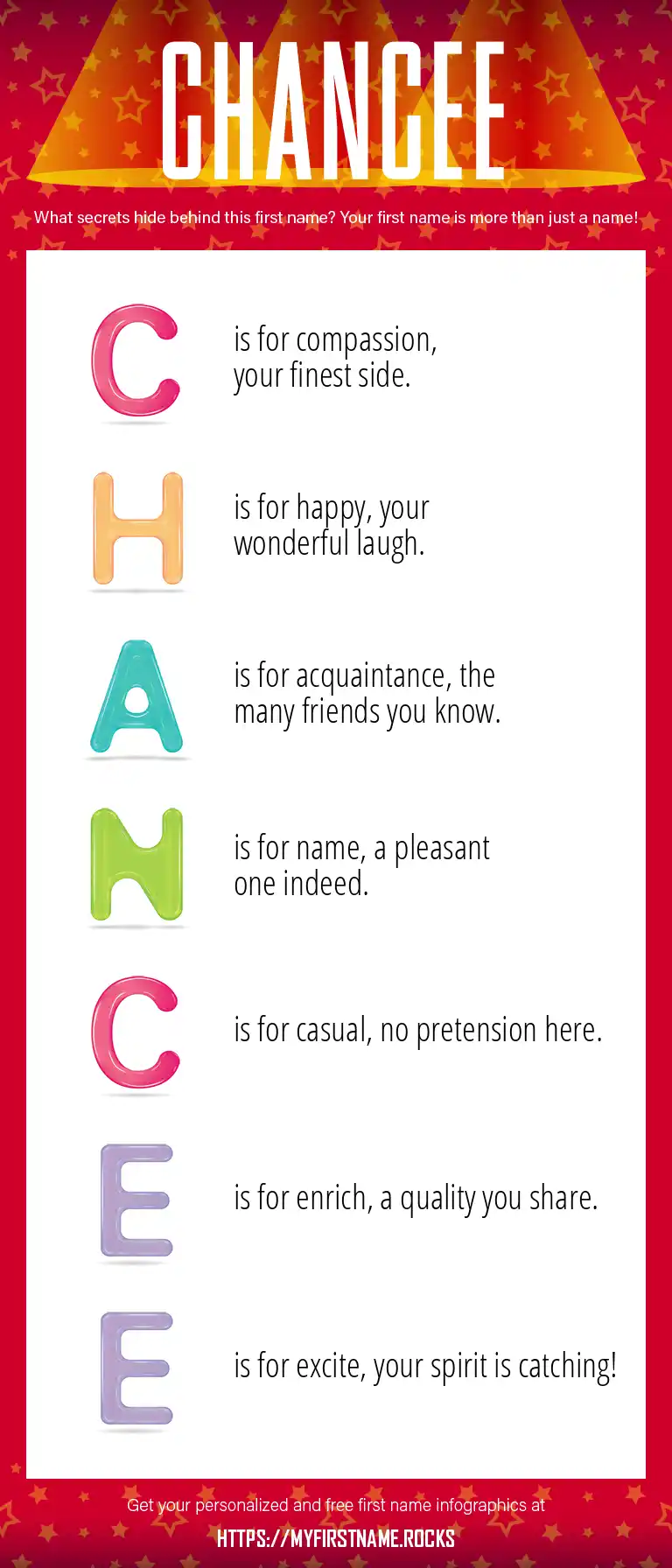 CHANCEE

What secrets hide behind this first name? Your first name is more than just a name!

C is for compassion, your finest side.

H is for happy, your wonderful laugh.

A is for acquaintance, the many friends you know.

N is for name, a pleasant one indeed.

C is for casual, no pretension here.

E is for enrich, a quality you share.

E is for excite, your spirit is catching!

Get your personalized and free first name infographics at

HTTPS://MYFIRSTNAME.ROCKS