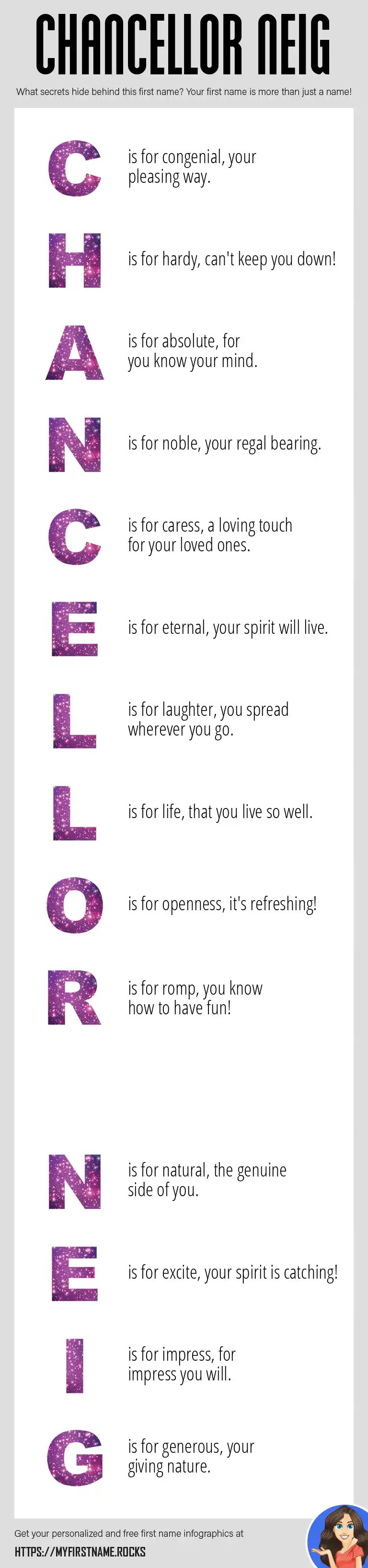 CHANCELLOR NEIG

What secrets hide behind this first name? Your first name is more than just a name!

C is for congenial, your pleasing way.

H is for hardy, can't keep you down!

A is for absolute, for you know your mind.

N is for noble, your regal bearing.

C is for caress, a loving touch for your loved ones.

E is for eternal, your spirit will live.

L is for laughter, you spread wherever you go.

L is for life, that you live so well.

O is for openness, it's refreshing!

R is for romp, you know how to have fun!

N is for natural, the genuine side of you.

E is for excite, your spirit is catching!

I is for impress, for impress you will.

G is for generous, your giving nature.

Get your personalized and free first name infographics at

HTTPS://MYFIRSTNAME.ROCKS