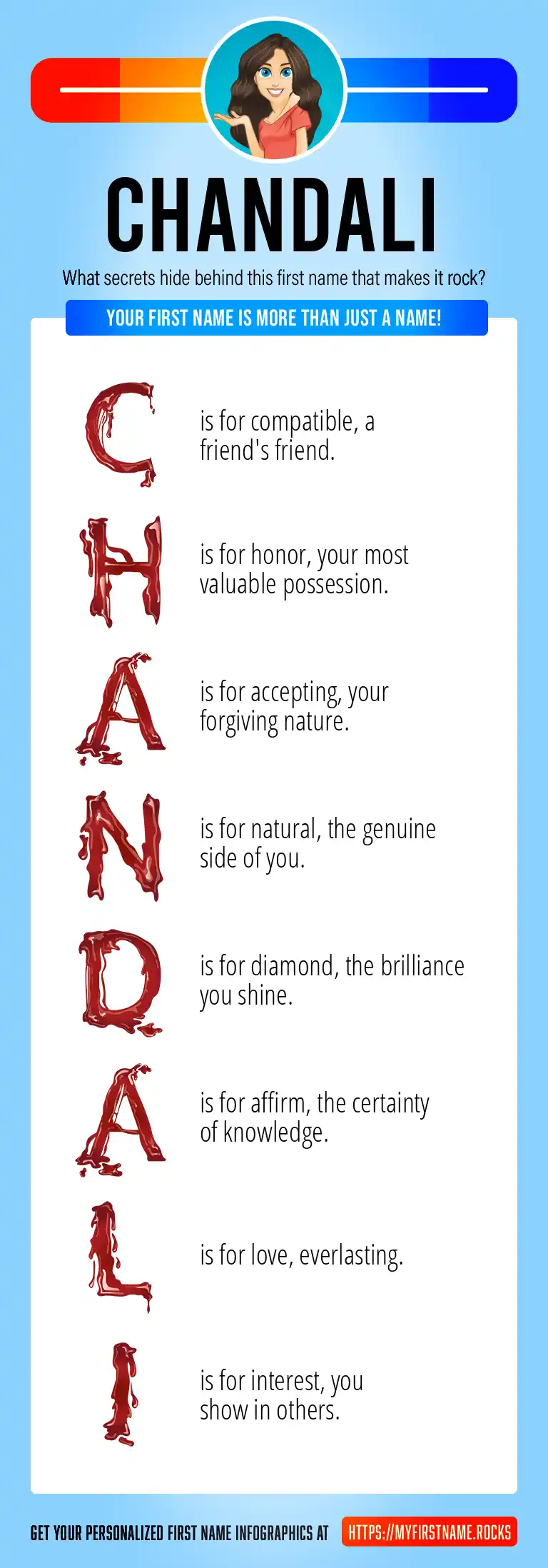 CHANDALI

What secrets hide behind this first name that makes it rock?

YOUR FIRST NAME IS MORE THAN JUST A NAME!

C is for compatible, a friend's friend.

H is for honor, your most valuable possession.

A is for accepting, your forgiving nature.

N is for natural, the genuine side of you.

D is for diamond, the brilliance you shine.

A is for affirm, the certainty of knowledge.

L is for love, everlasting.

I is for interest, you show in others.

GET YOUR PERSONALIZED FIRST NAME INFOGRAPHICS AT HTTPS://MYFIRSTNAME.ROCKS