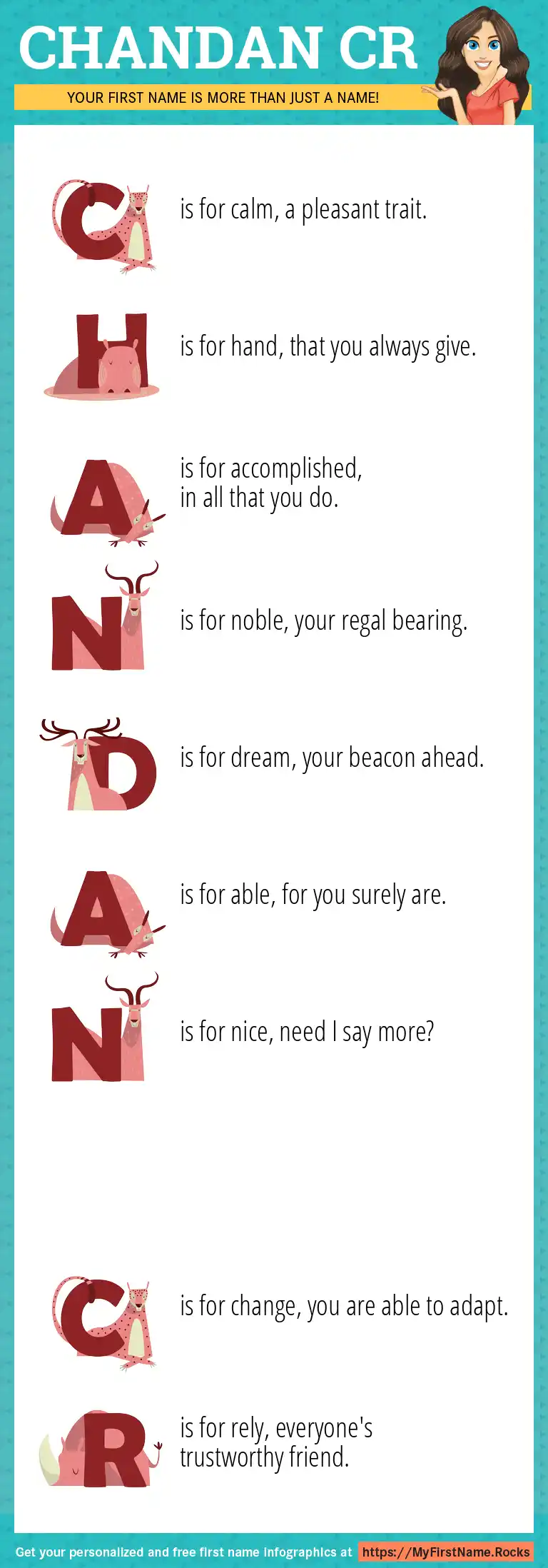 CHANDAN CR

YOUR FIRST NAME IS MORE THAN JUST A NAME!

C is for calm, a pleasant trait.

H is for hand, that you always give.

A is for accomplished, in all that you do.

N is for noble, your regal bearing.

D is for dream, your beacon ahead.

A is for able, for you surely are.

N is for nice, need I say more?

C is for change, you are able to adapt.

R is for rely, everyone's trustworthy friend.

Get your personalized and free first name infographics at https://MyFirstName.Rocks