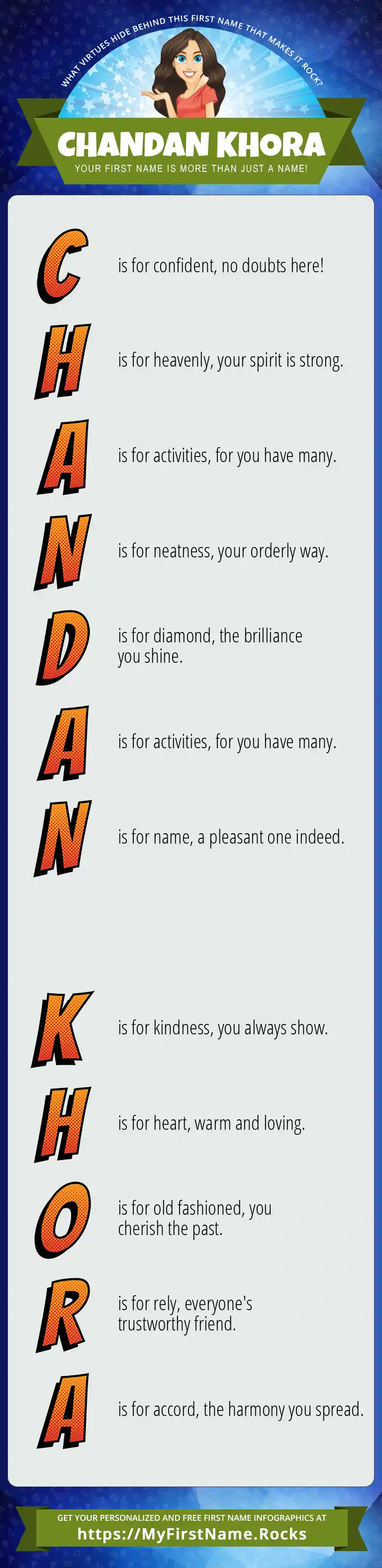 WHAT VIRTUES HIDE BEHIND THIS FIRST NAME THAT MAKES IT ROCK?

CHANDAN KHORA

YOUR FIRST NAME IS MORE THAN JUST A NAME!

C is for confident, no doubts here!

H is for heavenly, your spirit is strong.

A is for activities, for you have many.

N is for neatness, your orderly way.

D is for diamond, the brilliance you shine.

A is for activities, for you have many.

N is for name, a pleasant one indeed.

K is for kindness, you always show.

H is for heart, warm and loving.

O is for old fashioned, you cherish the past.

R is for rely, everyone's trustworthy friend.

A is for accord, the harmony you spread.

GET YOUR PERSONALIZED AND FREE FIRST NAME INFOGRAPHICS AT

https://MyFirstName.Rocks