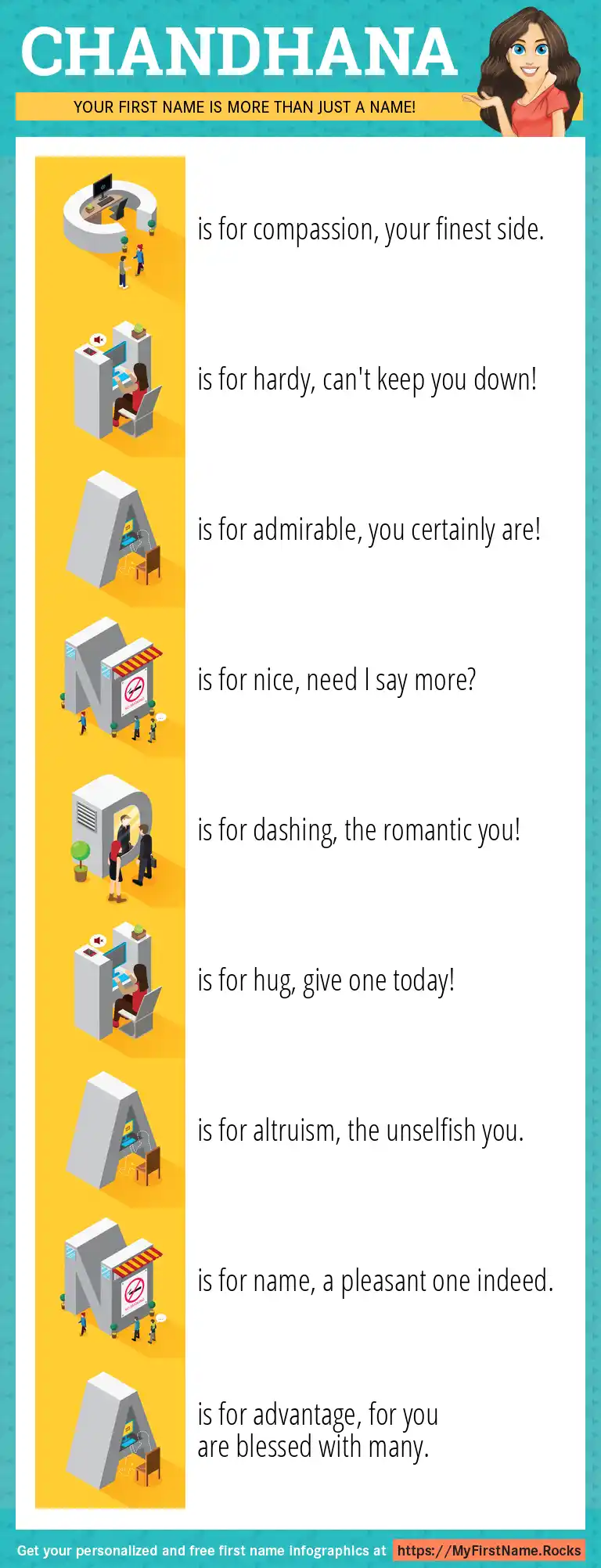 CHANDHANA

YOUR FIRST NAME IS MORE THAN JUST A NAME!

C is for compassion, your finest side.

H is for hardy, can't keep you down!

A is for admirable, you certainly are!

N is for nice, need I say more?

D is for dashing, the romantic you!

H is for hug, give one today!

A is for altruism, the unselfish you.

N is for name, a pleasant one indeed.

A is for advantage, for you are blessed with many.

Get your personalized and free first name infographics at https://MyFirstName.Rocks