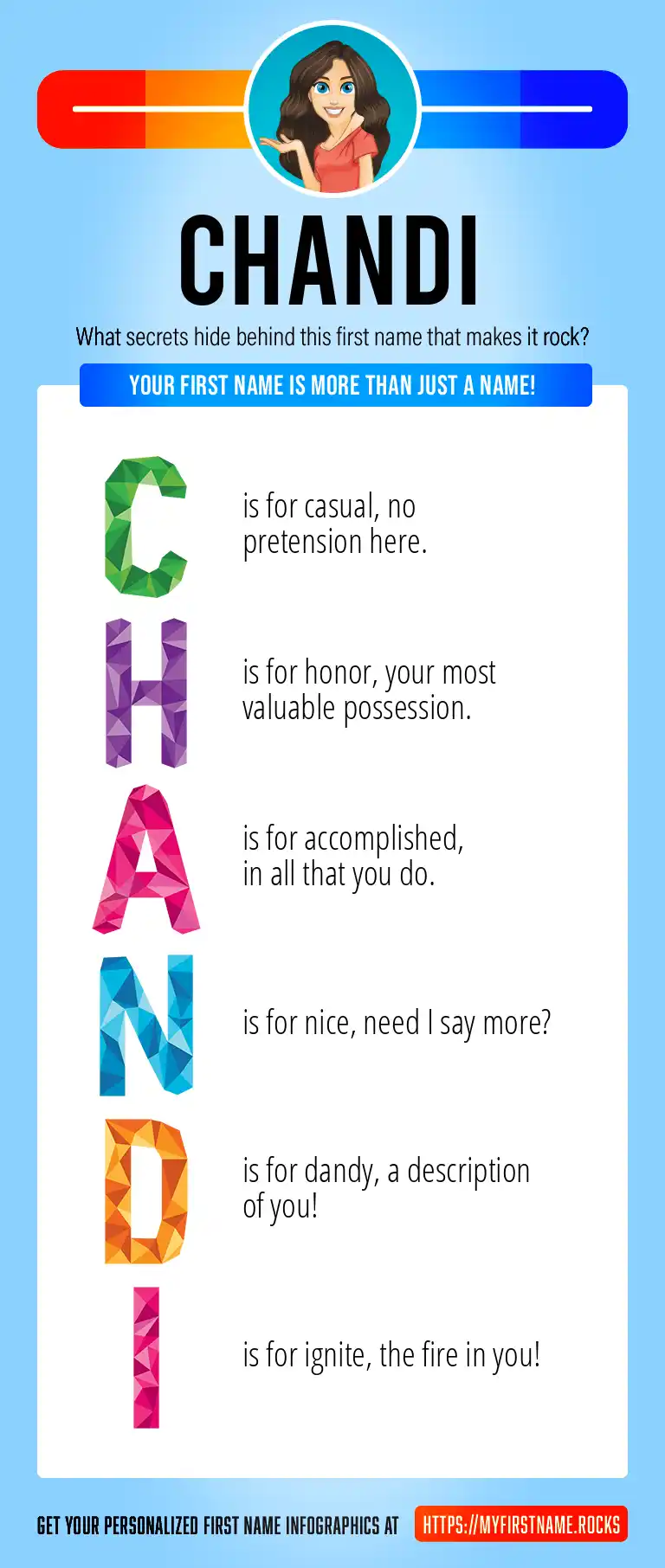 CHANDI

What secrets hide behind this first name that makes it rock?

YOUR FIRST NAME IS MORE THAN JUST A NAME!

C is for casual, no pretension here.

H is for honor, your most valuable possession.

A is for accomplished, in all that you do.

N is for nice, need I say more?

D is for dandy, a description of you!

I is for ignite, the fire in you!

GET YOUR PERSONALIZED FIRST NAME INFOGRAPHICS AT HTTPS://MYFIRSTNAME.ROCKS